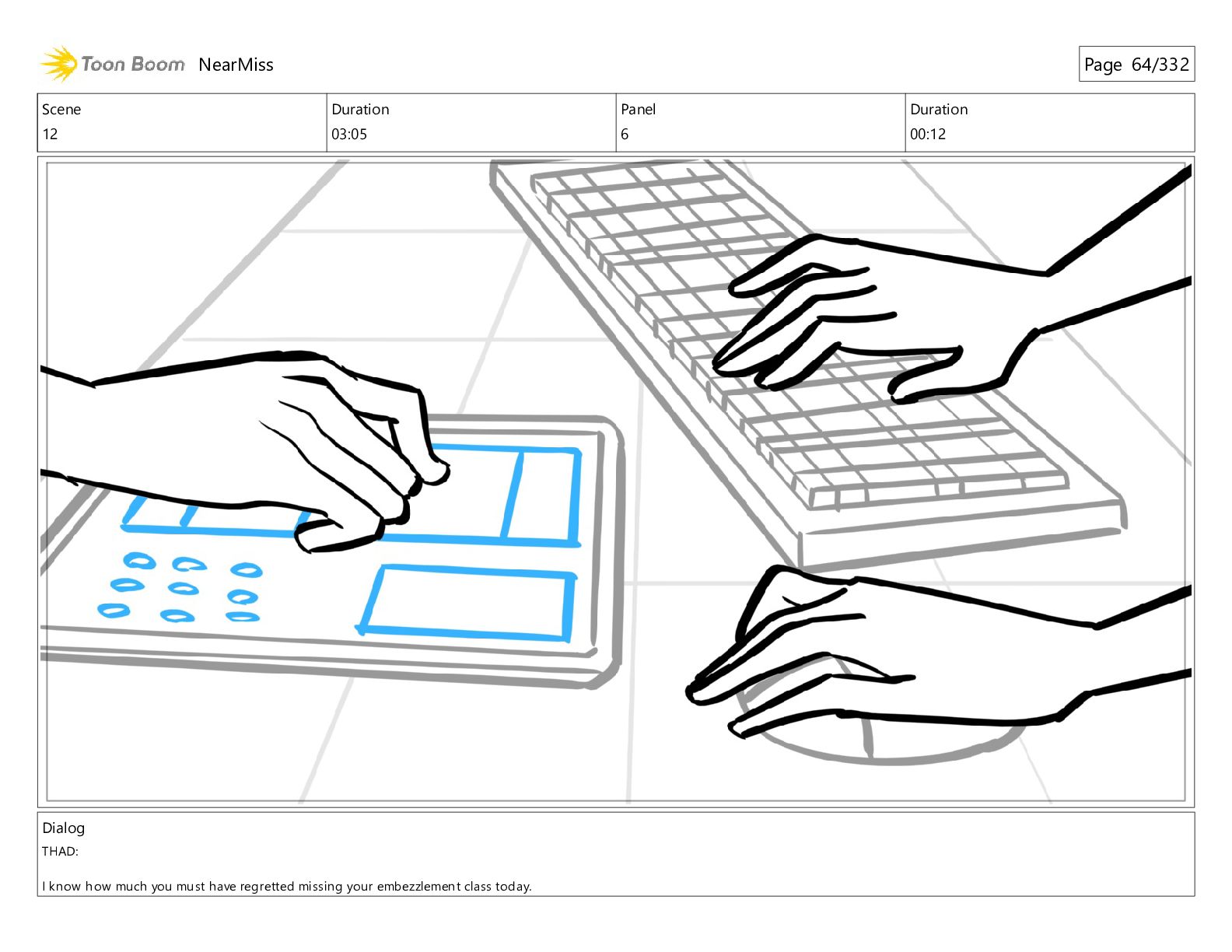 Toon Boom NearMiss

Page 64/332

| Scene | Duration | Panel | Duration |
|---|---|---|---|
| 12 | 03:05 | 6 | 00:12 |

Dialog
THAD:

I know how much you must have regretted missing your embezzlement class today.