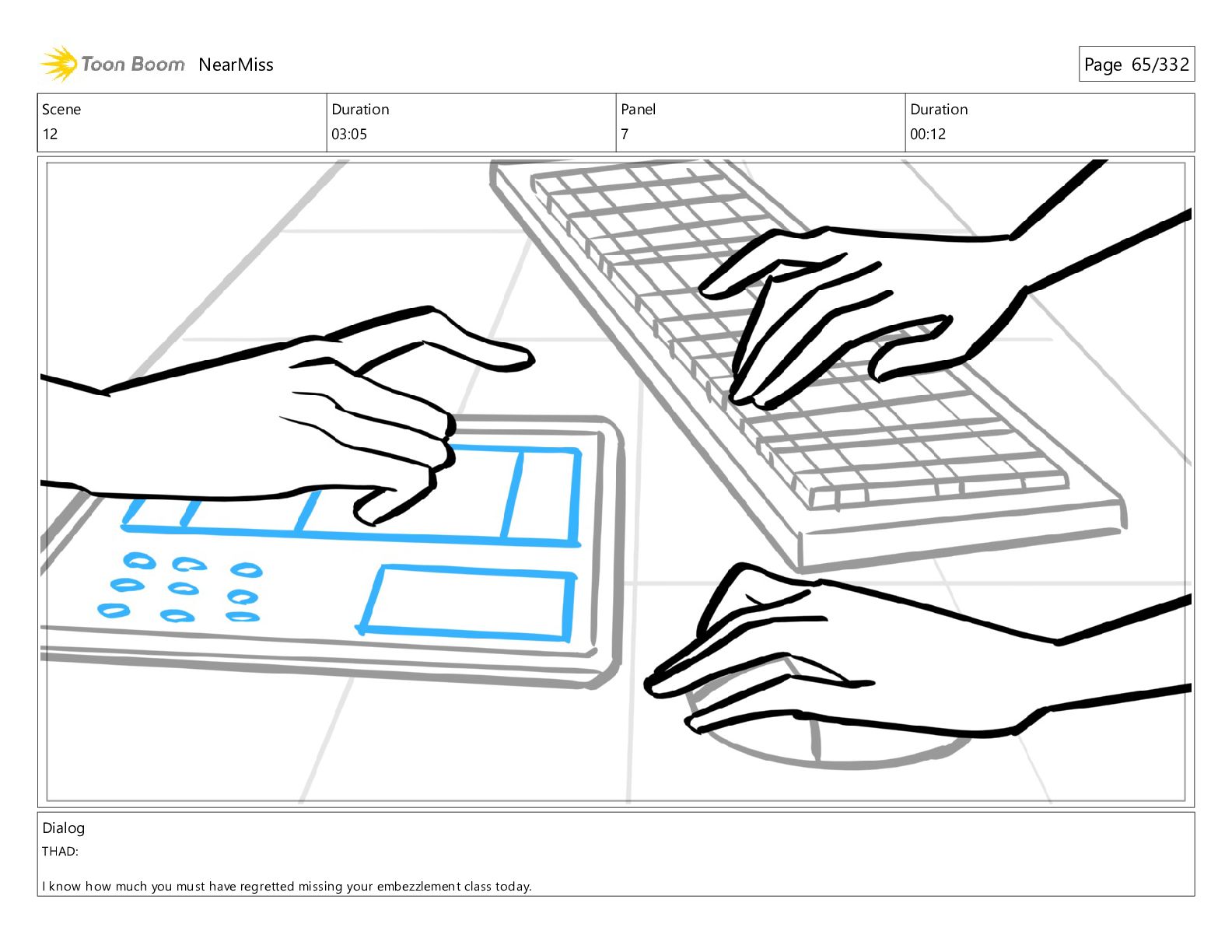 Toon Boom NearMiss

Page 65/332

| Scene | Duration | Panel | Duration |
|---|---|---|---|
| 12 | 03:05 | 7 | 00:12 |

Dialog
THAD:

I know how much you must have regretted missing your embezzlement class today.