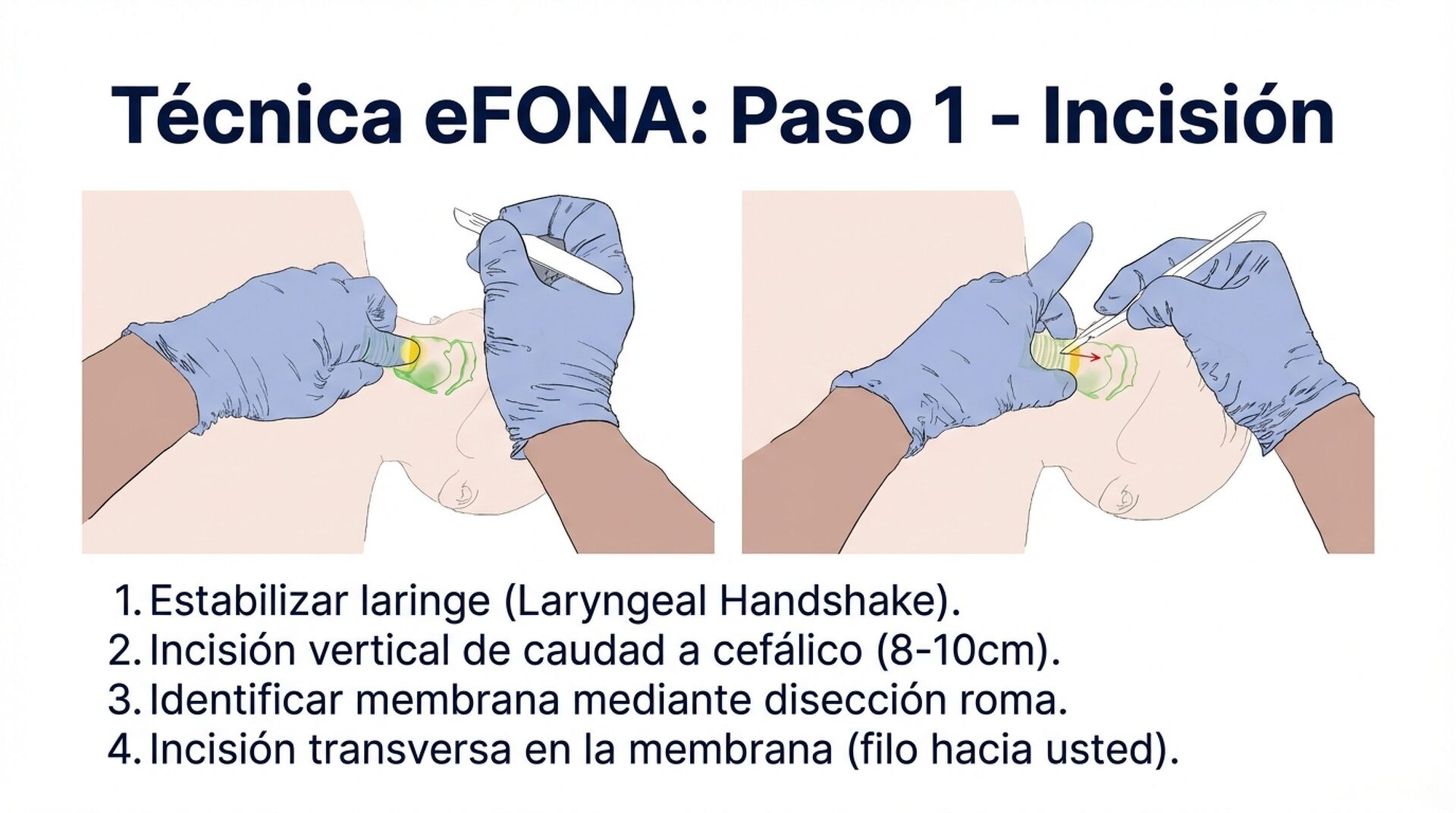 Técnica eFONA: Paso 1 - Incisión

1. Estabilizar laringe (Laryngeal Handshake).
2. Incisión vertical de caudad a cefálico (8-10cm).
3. Identificar membrana mediante disección roma.
4. Incisión transversa en la membrana (filo hacia usted).