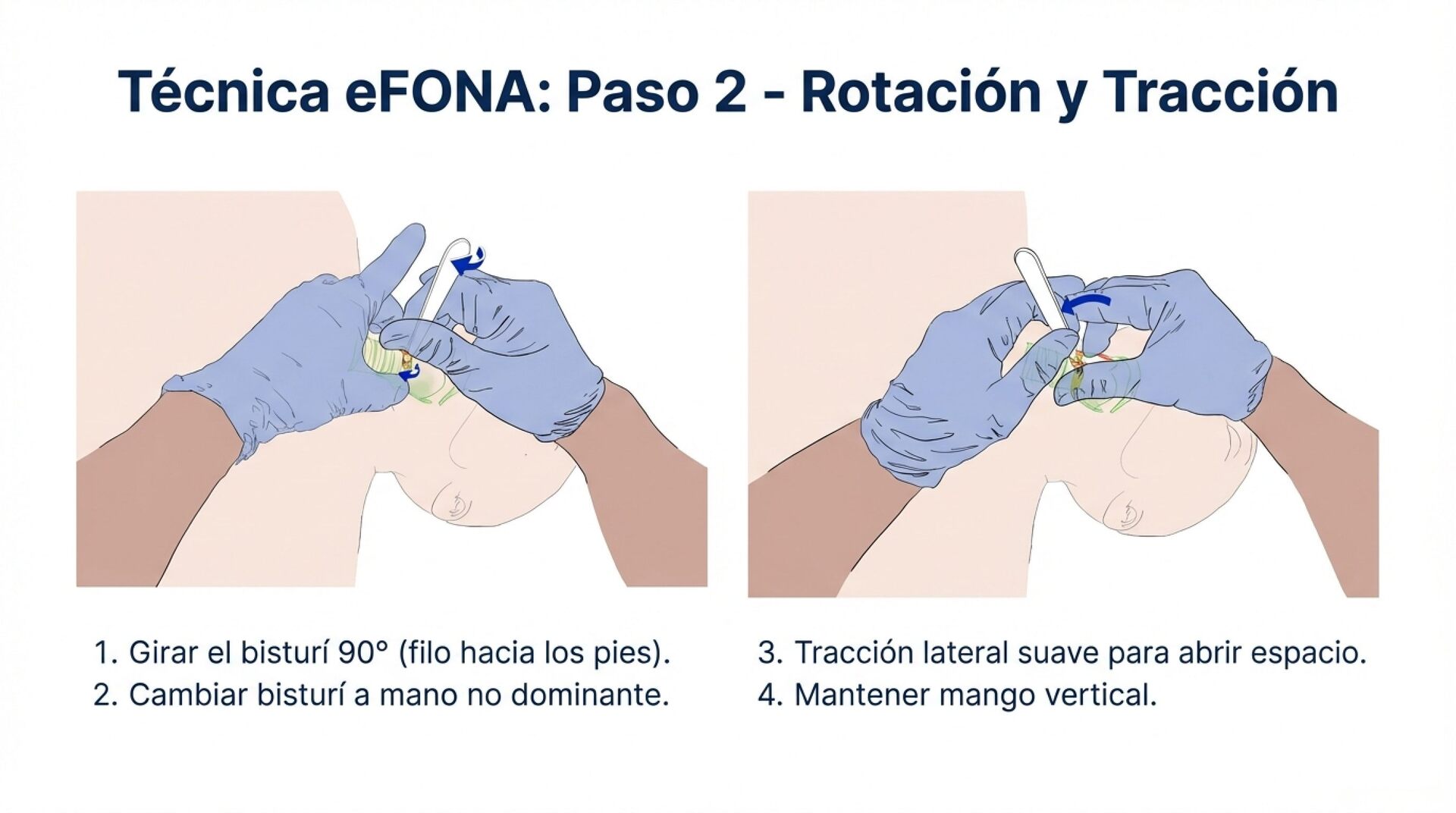 Técnica eFONA: Paso 2 - Rotación y Tracción

1. Girar el bisturí 90° (filo hacia los pies).
2. Cambiar bisturí a mano no dominante.

3. Tracción lateral suave para abrir espacio.
4. Mantener mango vertical.