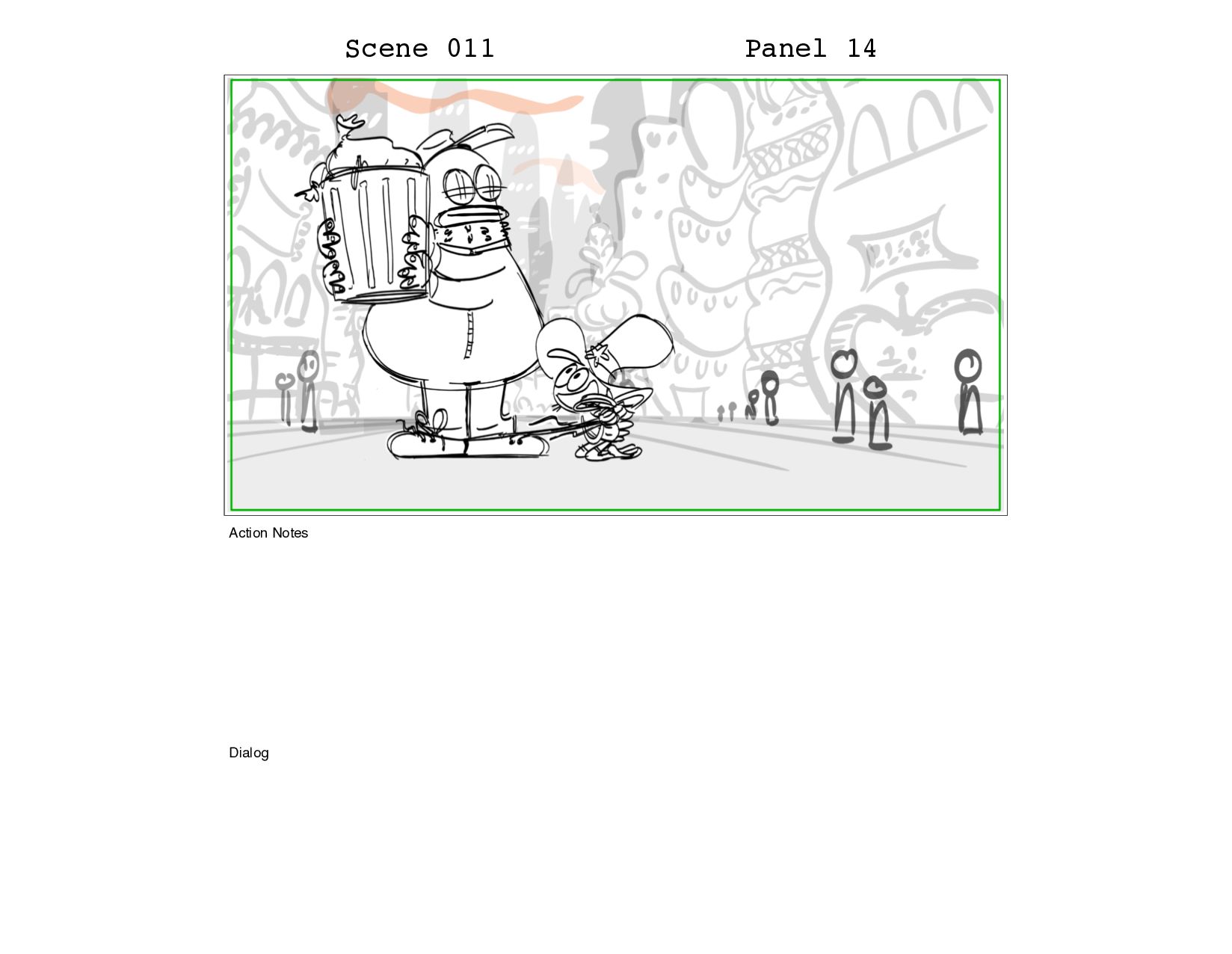 Scene 011

Panel 14

Action Notes

Dialog