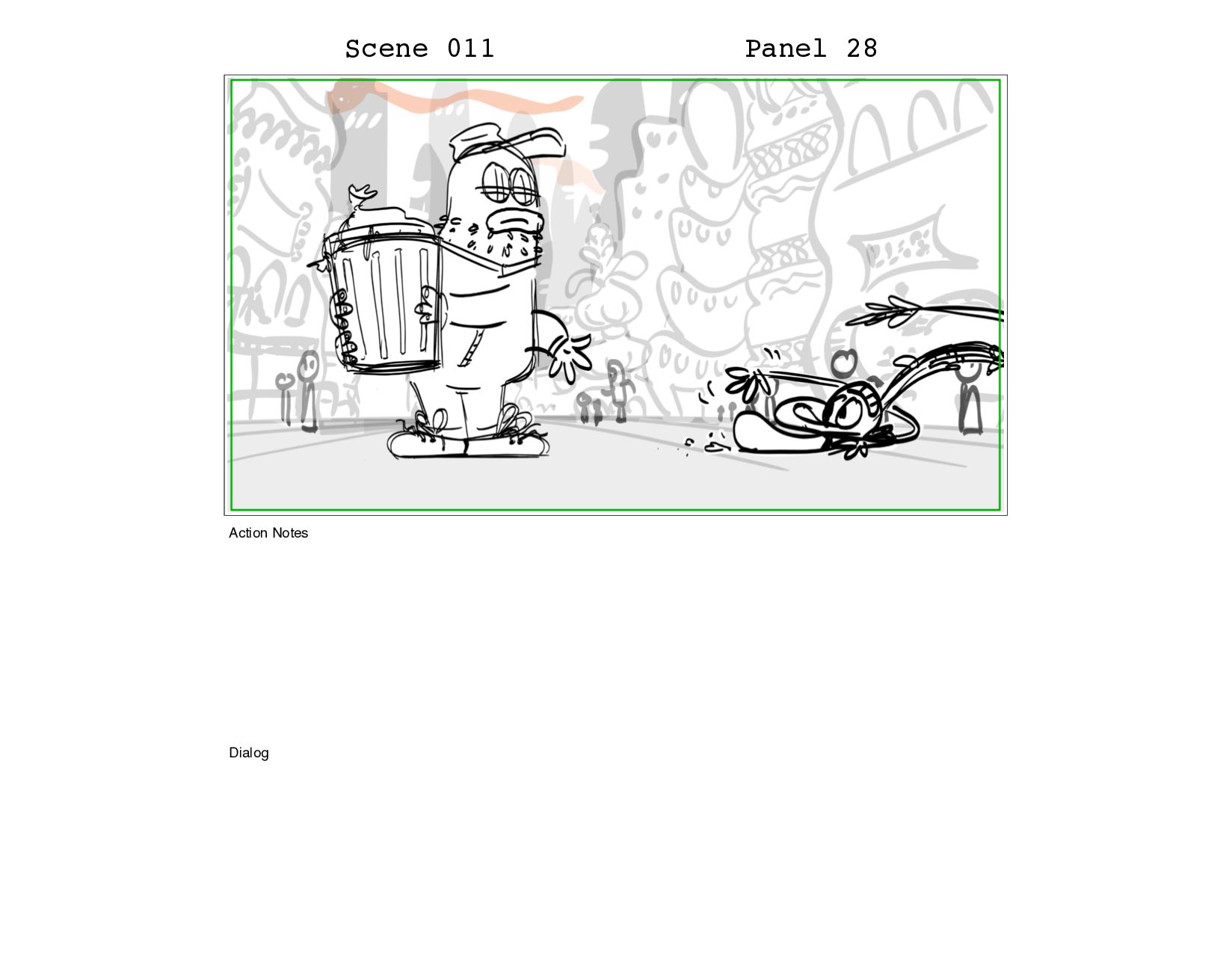 Scene 011

Panel 28

Action Notes

Dialog