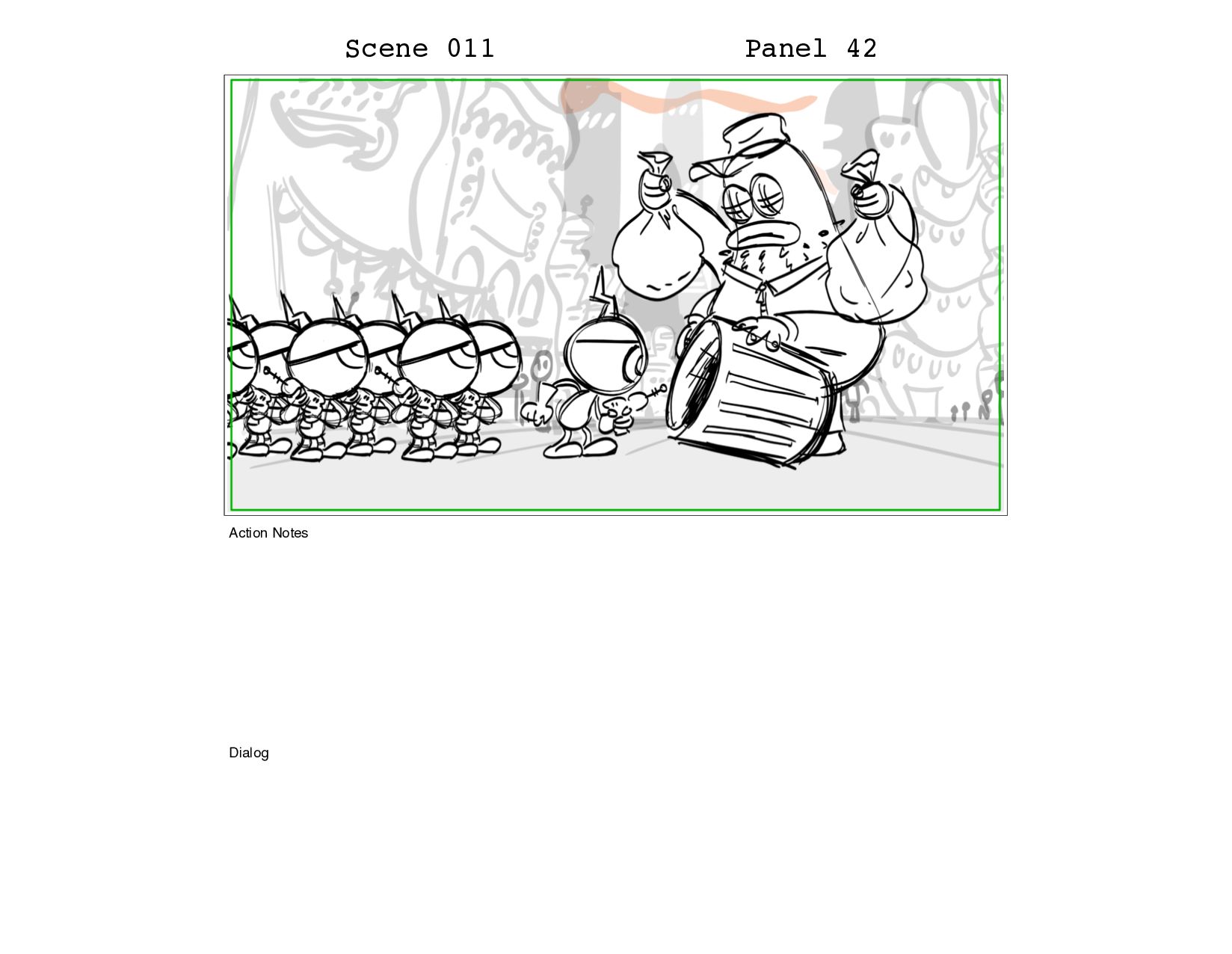 Scene 011

Panel 42

Action Notes

Dialog