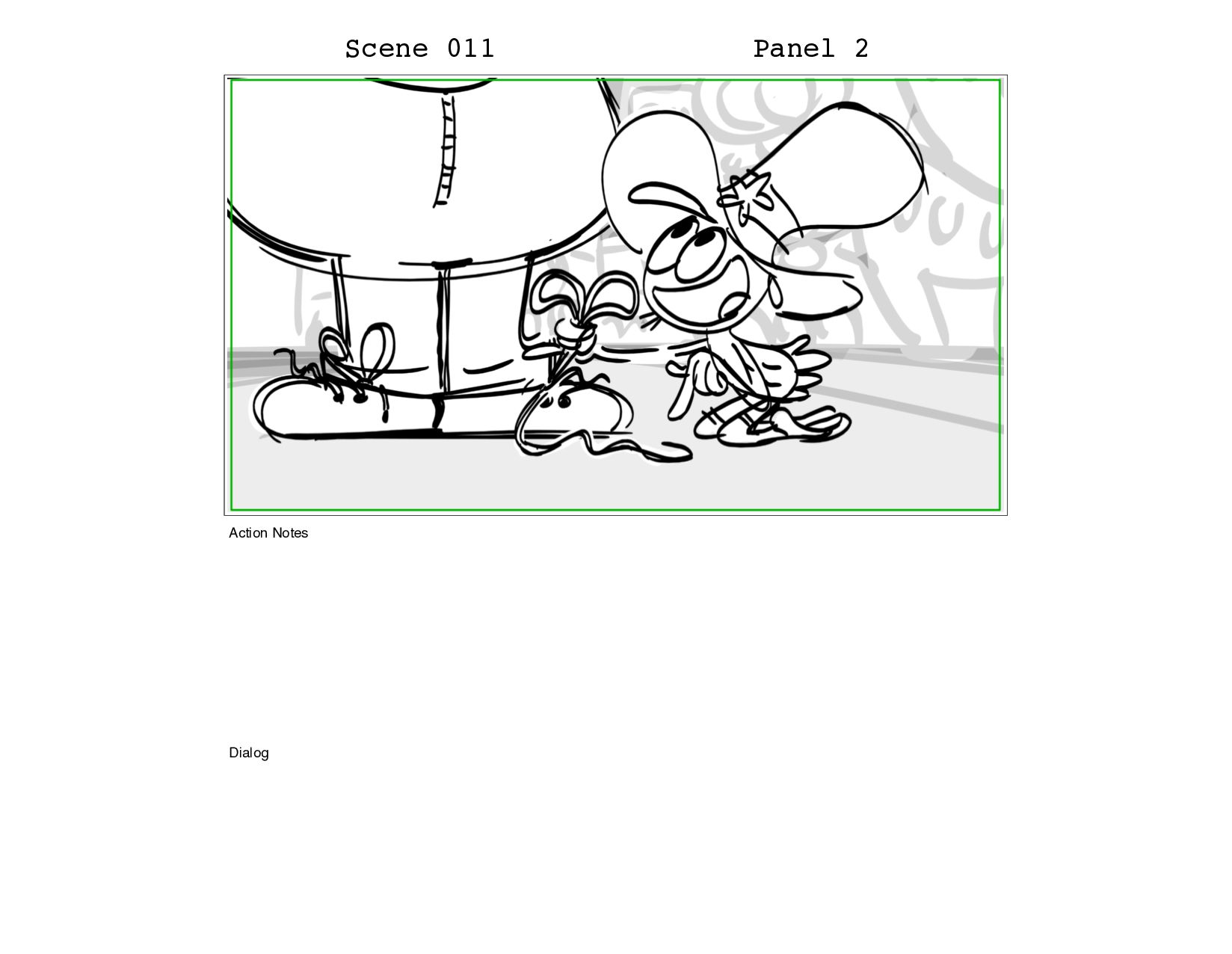 Scene 011

Panel 2

Action Notes

Dialog