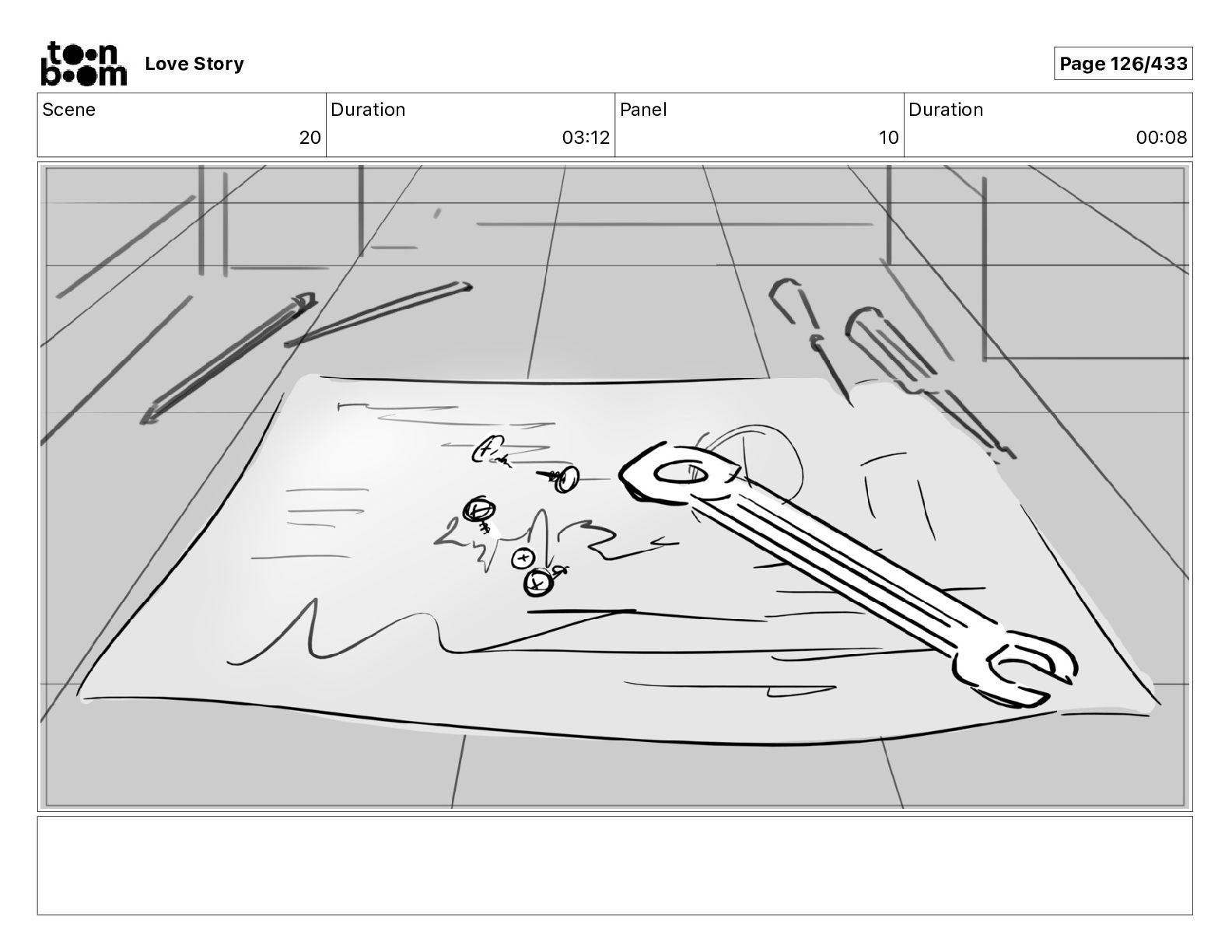 toon boom Love Story

Page 126/433

| Scene | Duration | Panel | Duration |
|---|---|---|---|
| 20 | 03:12 | 10 | 00:08 |