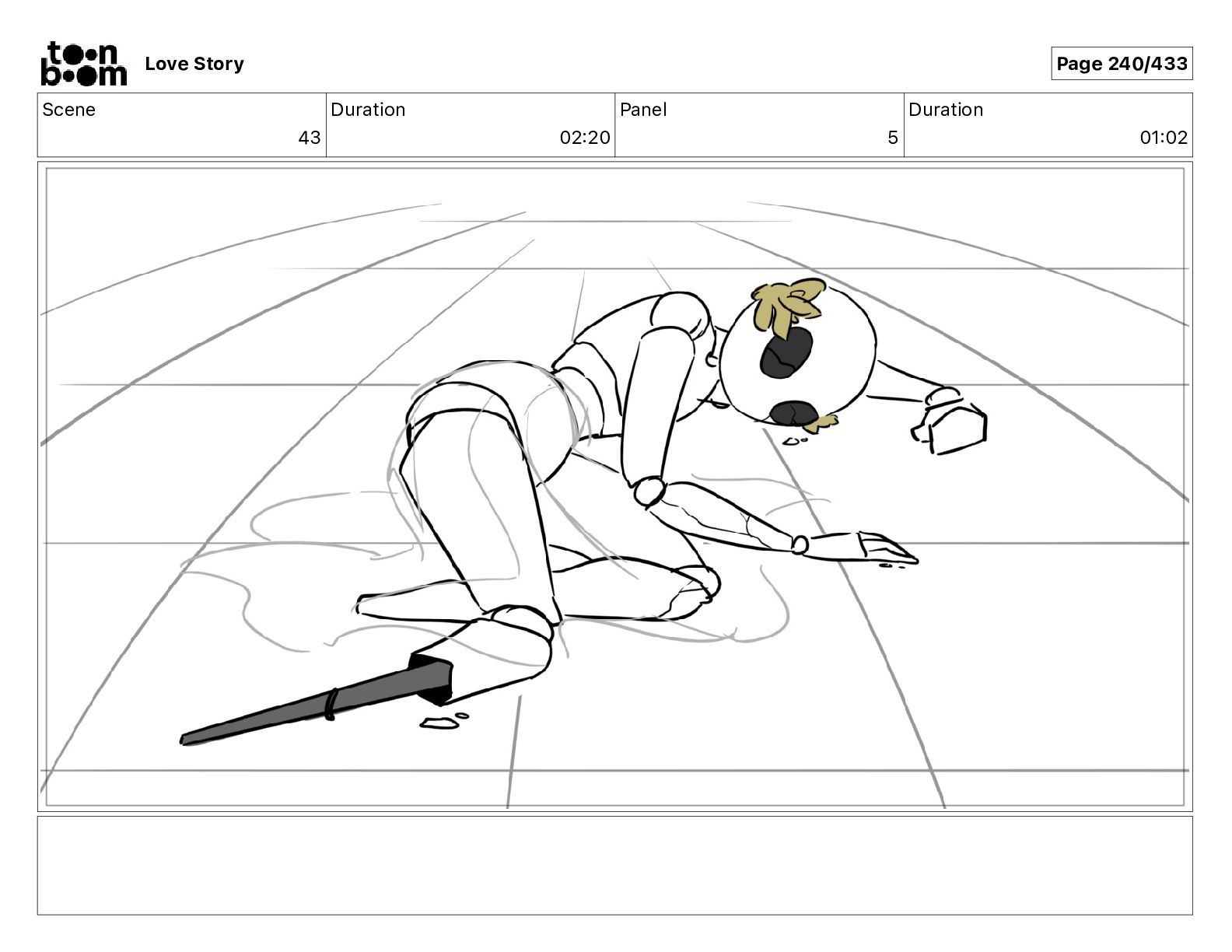 toon boom Love Story

Page 240/433

| Scene | Duration | Panel | Duration |
|---|---|---|---|
| 43 | 02:20 | 5 | 01:02 |