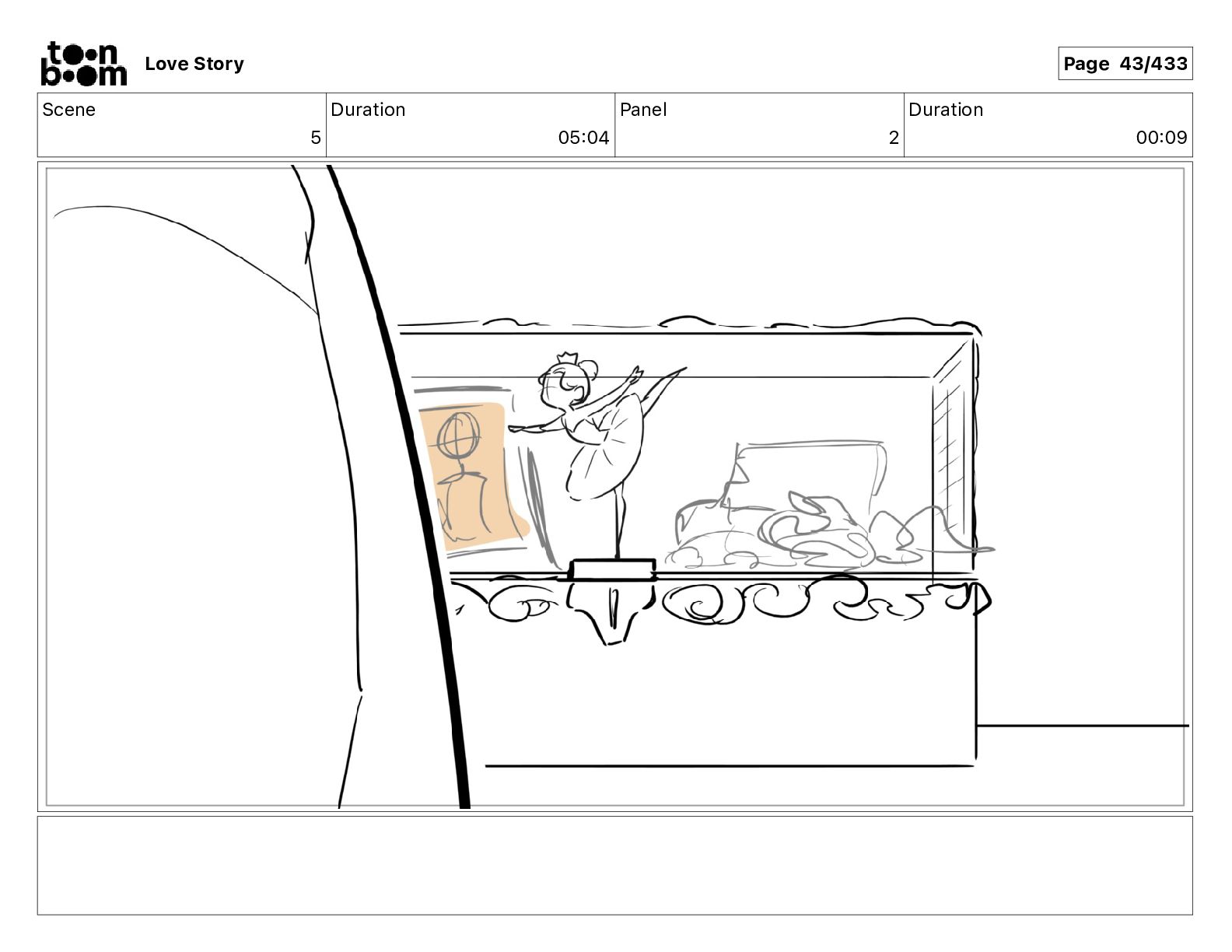 toon boom Love Story

Page 43/433

| Scene | Duration | Panel | Duration |
|---|---|---|---|
| 5 | 05:04 | 2 | 00:09 |