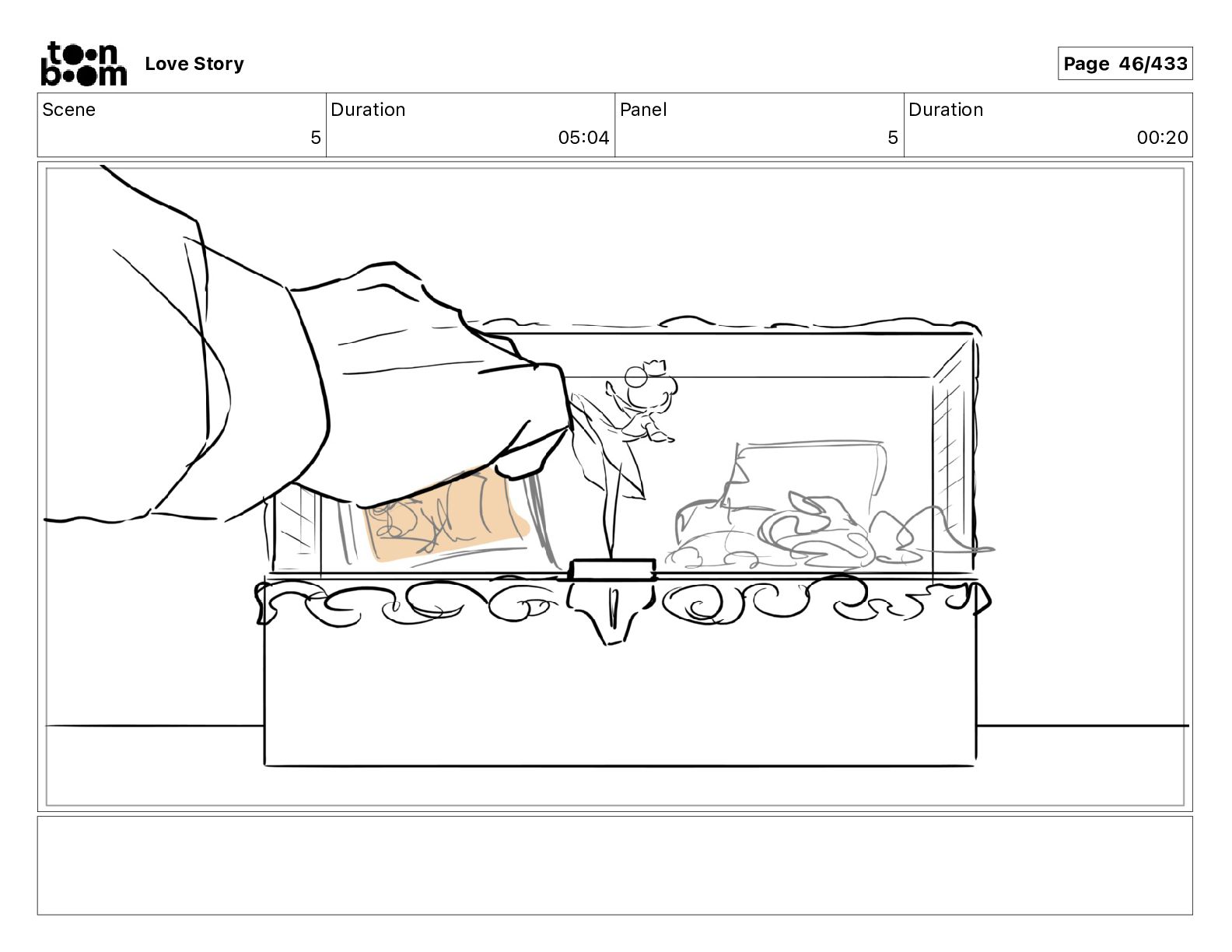 toon boom Love Story

Page 46/433

| Scene | Duration | Panel | Duration |
|---|---|---|---|
| 5 | 05:04 | 5 | 00:20 |