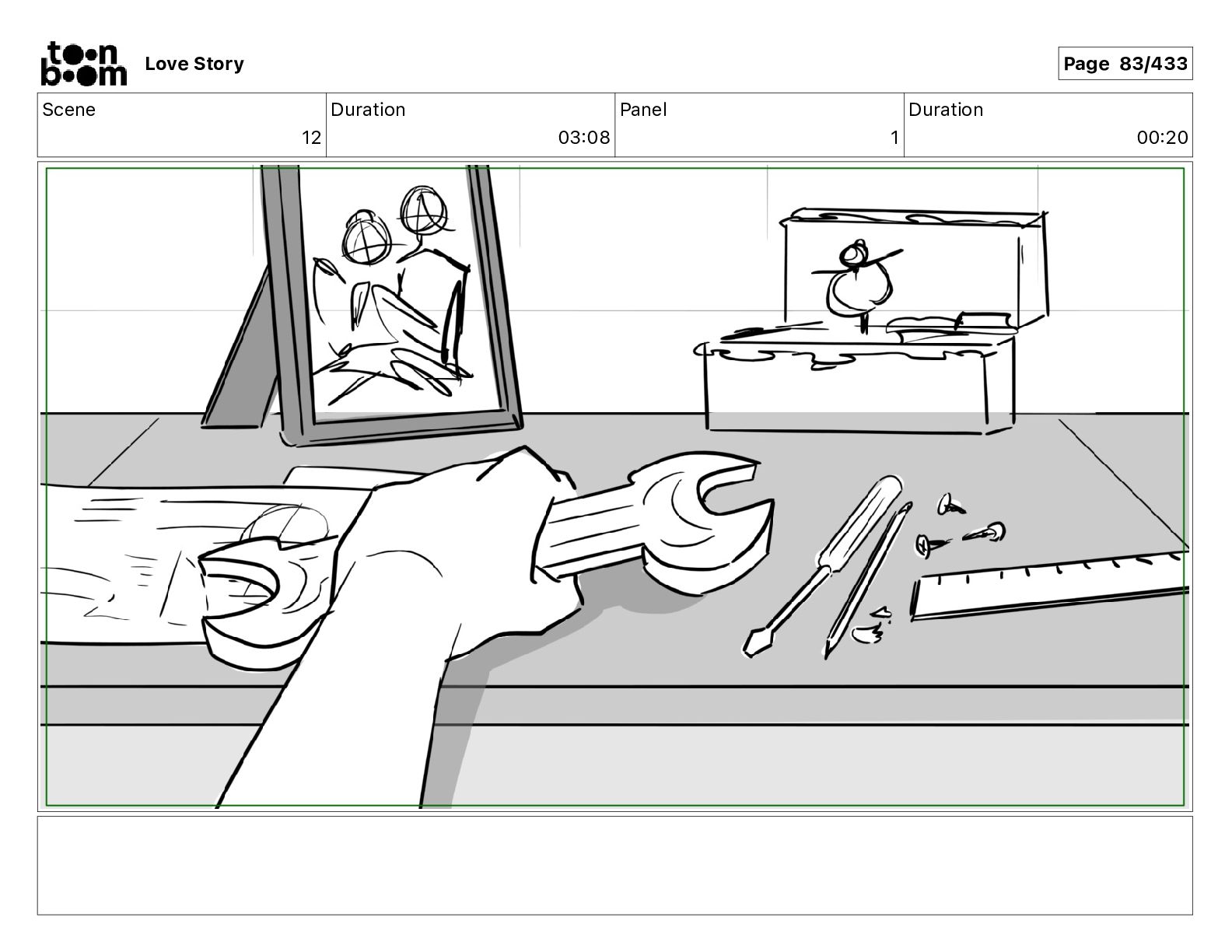 toon boom Love Story

Page 83/433

| Scene | Duration | Panel | Duration |
|---|---|---|---|
| 12 | 03:08 | 1 | 00:20 |