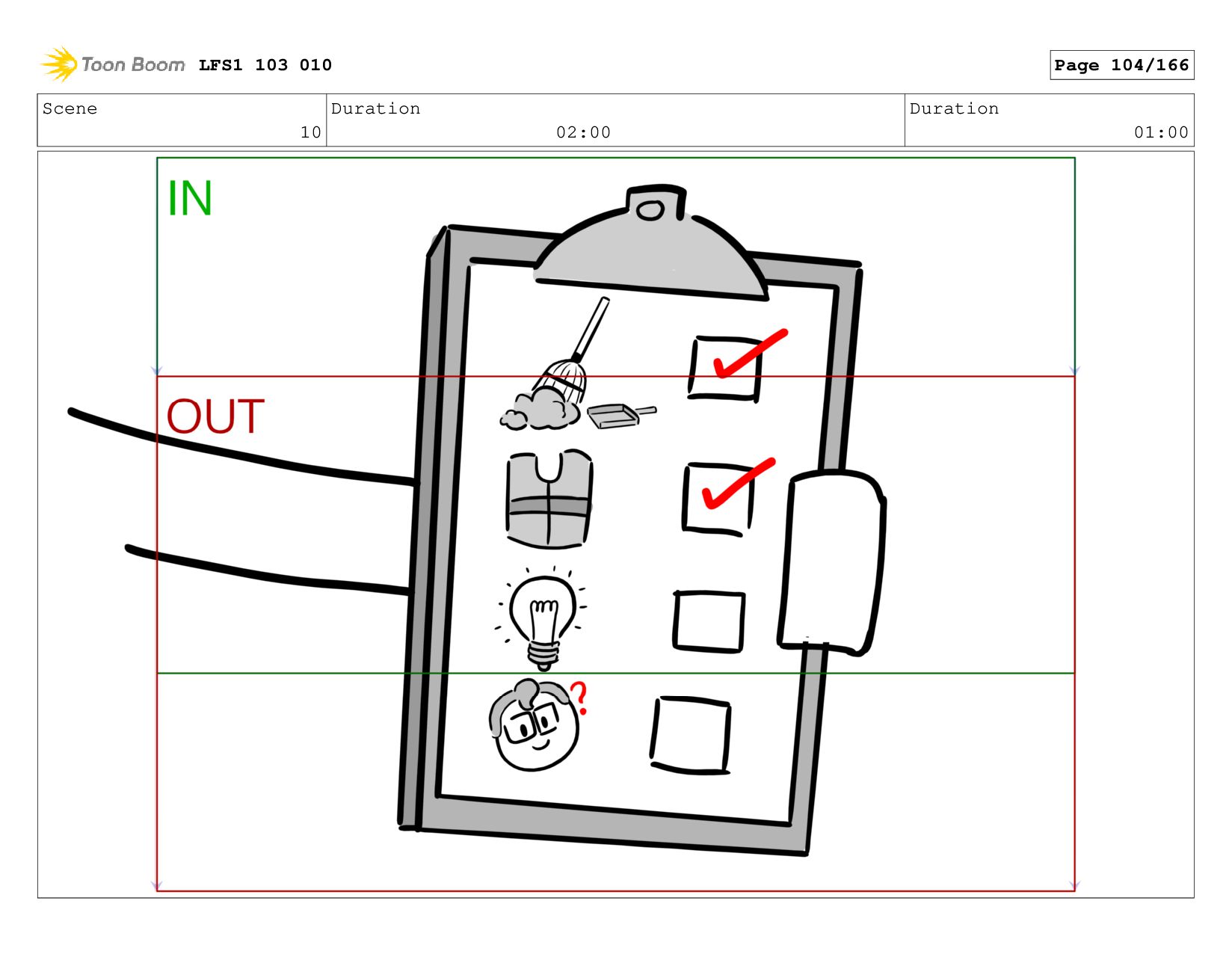 Toon Boom LFS1 103 010

Page 104/166

| Scene | Duration | Duration |
|---|---|---|
| 10 | 02:00 | 01:00 |

IN

OUT

?