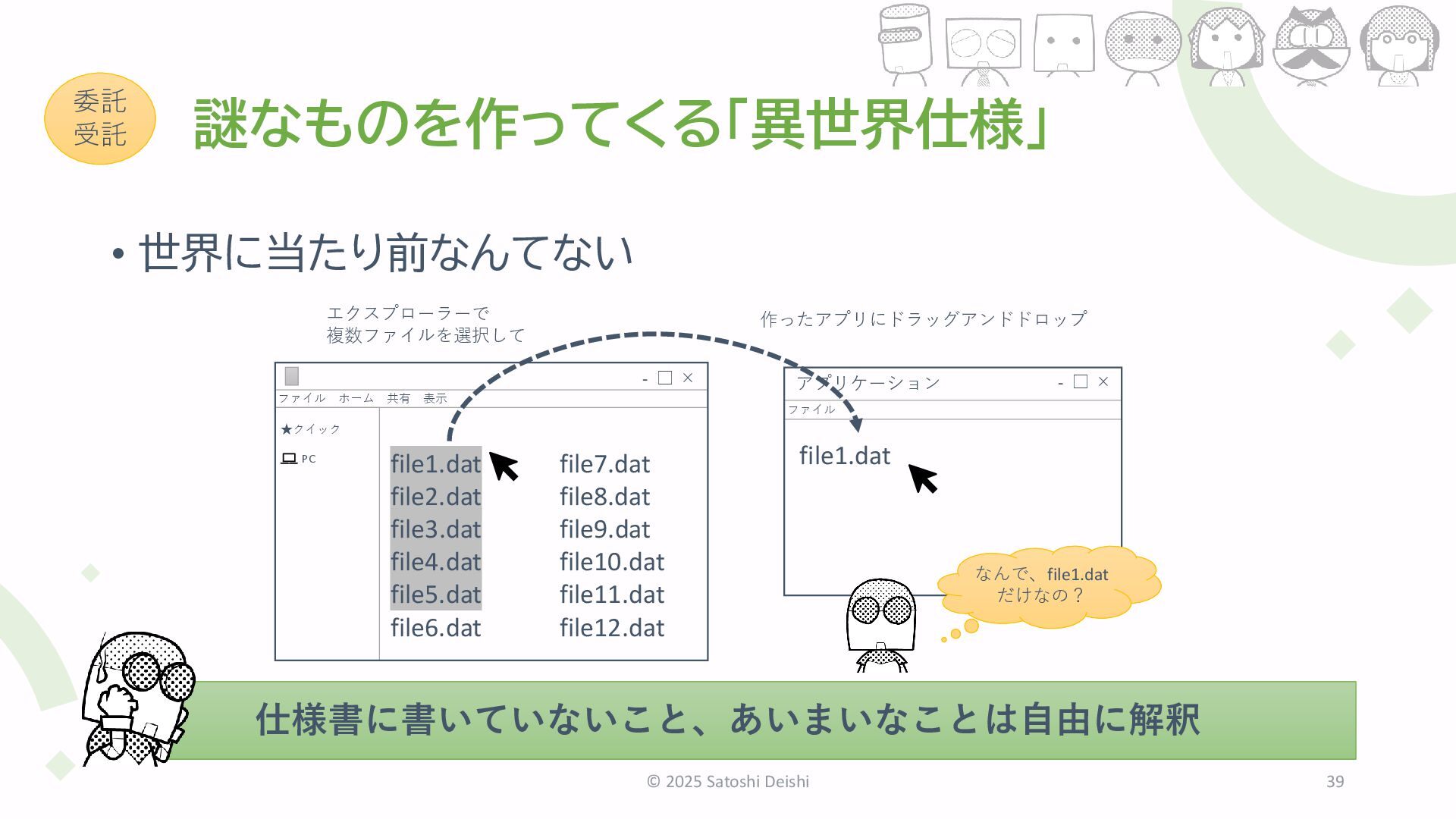 委託
受託

謎なものを作ってくる「異世界仕様」

• 世界に当たり前なんてない

エクスプローラーで
複数ファイルを選択して

作ったアプリにドラッグアンドドロップ

- □ ×
ファイル　ホーム　共有　表示

★クイック
PC

file1.dat
file2.dat
file3.dat
file4.dat
file5.dat
file6.dat

file7.dat
file8.dat
file9.dat
file10.dat
file11.dat
file12.dat

アプリケーション - □ ×
ファイル

file1.dat

なんで、file1.dat
だけなの？

仕様書に書いていないこと、あいまいなことは自由に解釈

© 2025 Satoshi Deishi

39