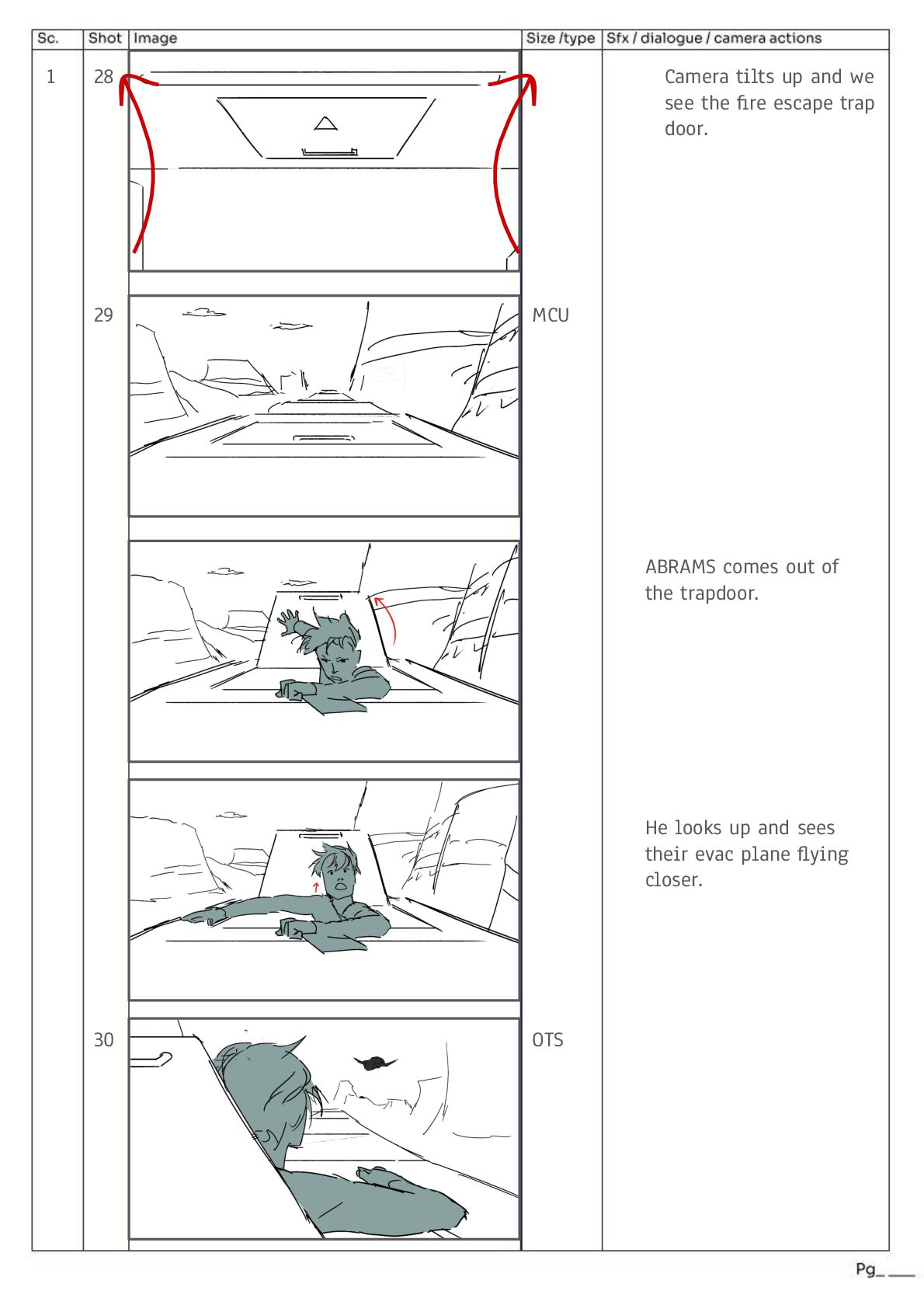 | Sc. | Shot | Image | Size /type | Sfx / dialogue / camera actions |
|---|---|---|---|---|
| 1 | 28 | | | Camera tilts up and we see the fire escape trap door. |
| | 29 | | MCU | |
| | | | | ABRAMS comes out of the trapdoor. |
| | | | | He looks up and sees their evac plane flying closer. |
| | 30 | | OTS | |

Pg_ ___