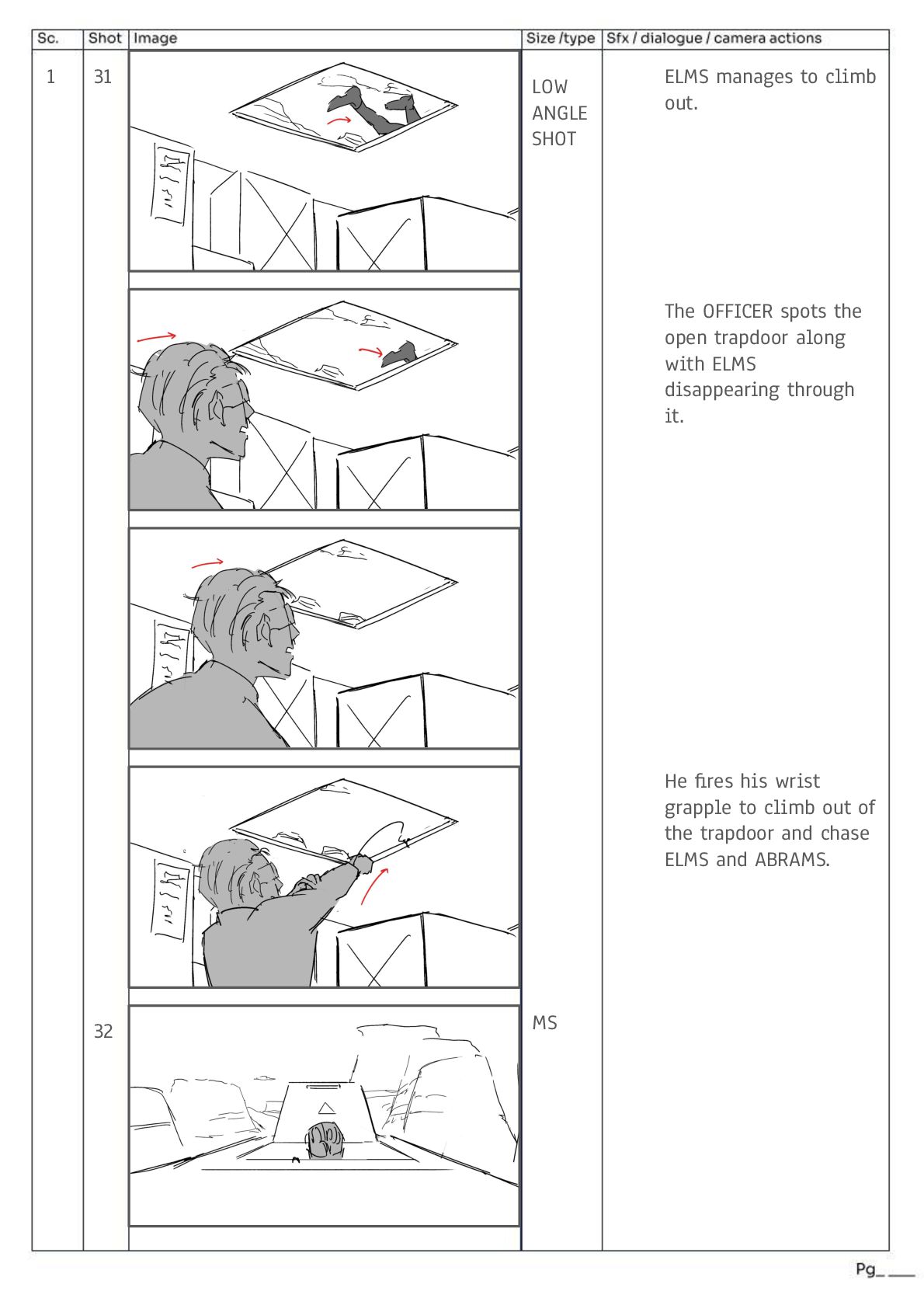 | Sc. | Shot | Image | Size /type | Sfx / dialogue / camera actions |
|---|---|---|---|---|
| 1 | 31 | | LOW ANGLE SHOT | ELMS manages to climb out. |
| | | | | The OFFICER spots the open trapdoor along with ELMS disappearing through it. |
| | | | | |
| | | | | He fires his wrist grapple to climb out of the trapdoor and chase ELMS and ABRAMS. |
| | 32 | | MS | |

Pg_ ___