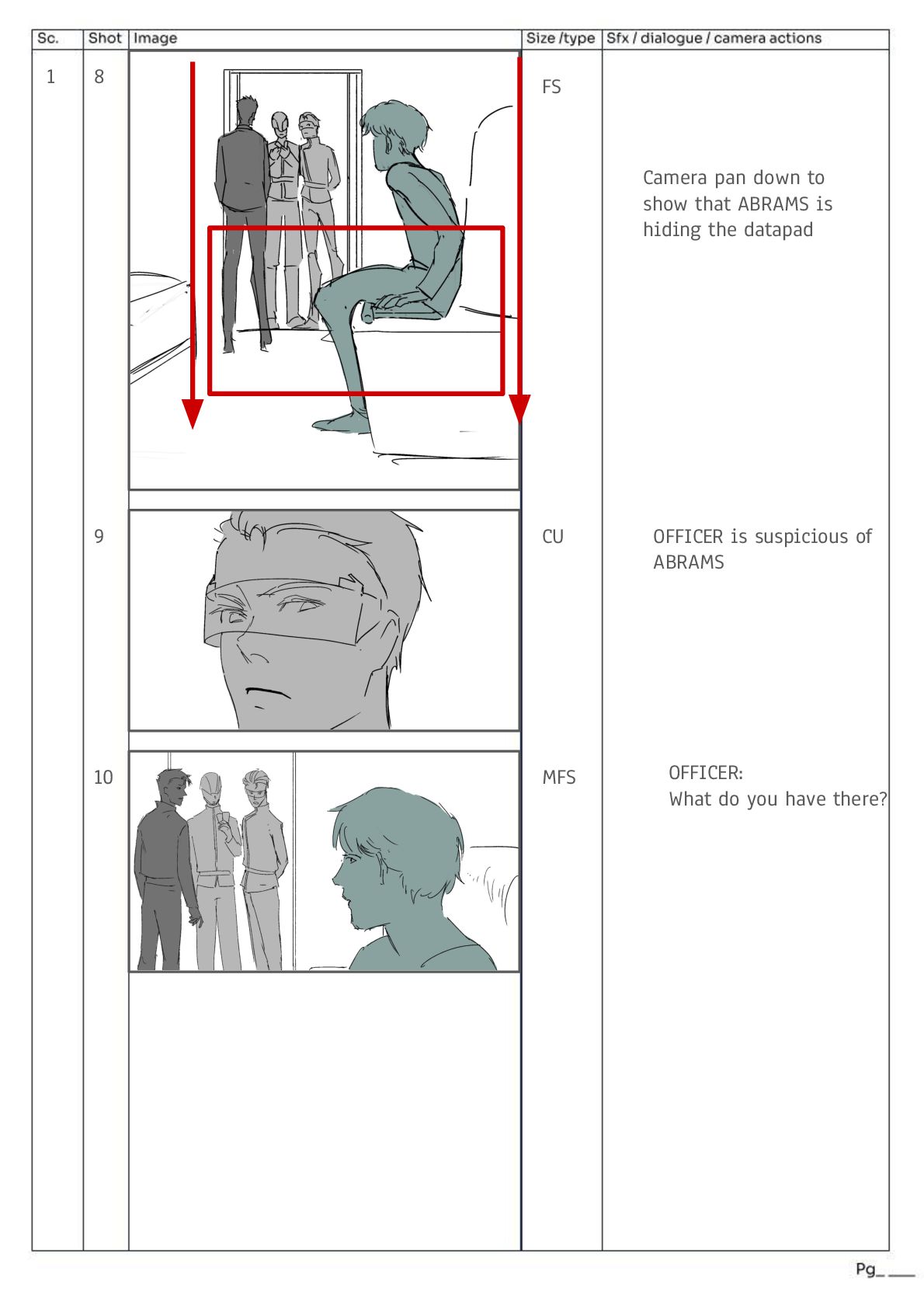 | Sc. | Shot | Image | Size /type | Sfx / dialogue / camera actions |
|---|---|---|---|---|
| 1 | 8 | | FS | Camera pan down to show that ABRAMS is hiding the datapad |
| | 9 | | CU | OFFICER is suspicious of ABRAMS |
| | 10 | | MFS | OFFICER: What do you have there? |

Pg_ ___