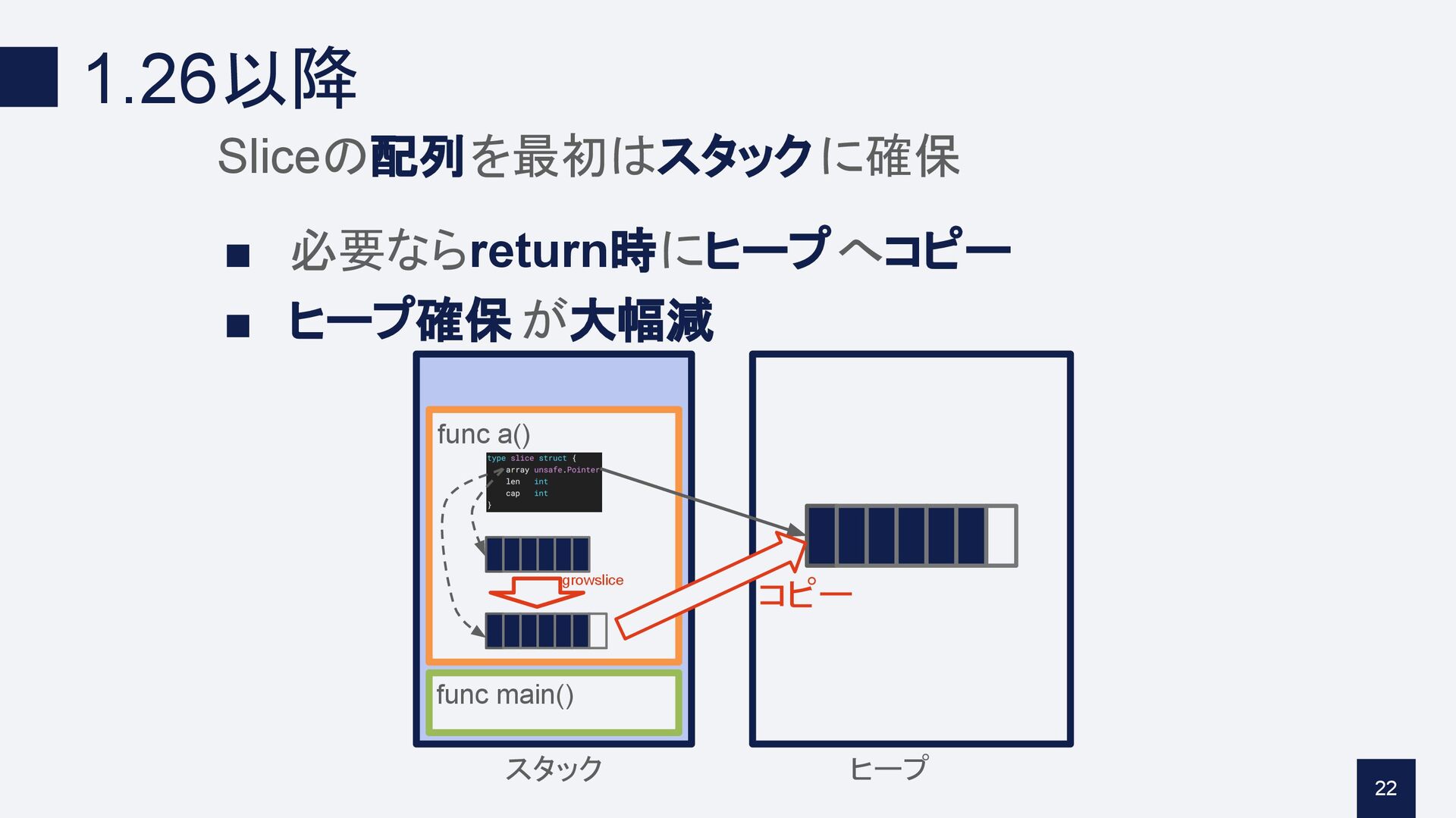 1.26以降

Sliceの配列を最初はスタックに確保

■ 必要ならreturn時にヒープへコピー

■ ヒープ確保が大幅減

func a()

type slice struct {
  array unsafe.Pointer
  len int
  cap int
}

growslice

コピー

func main()

スタック

ヒープ

22