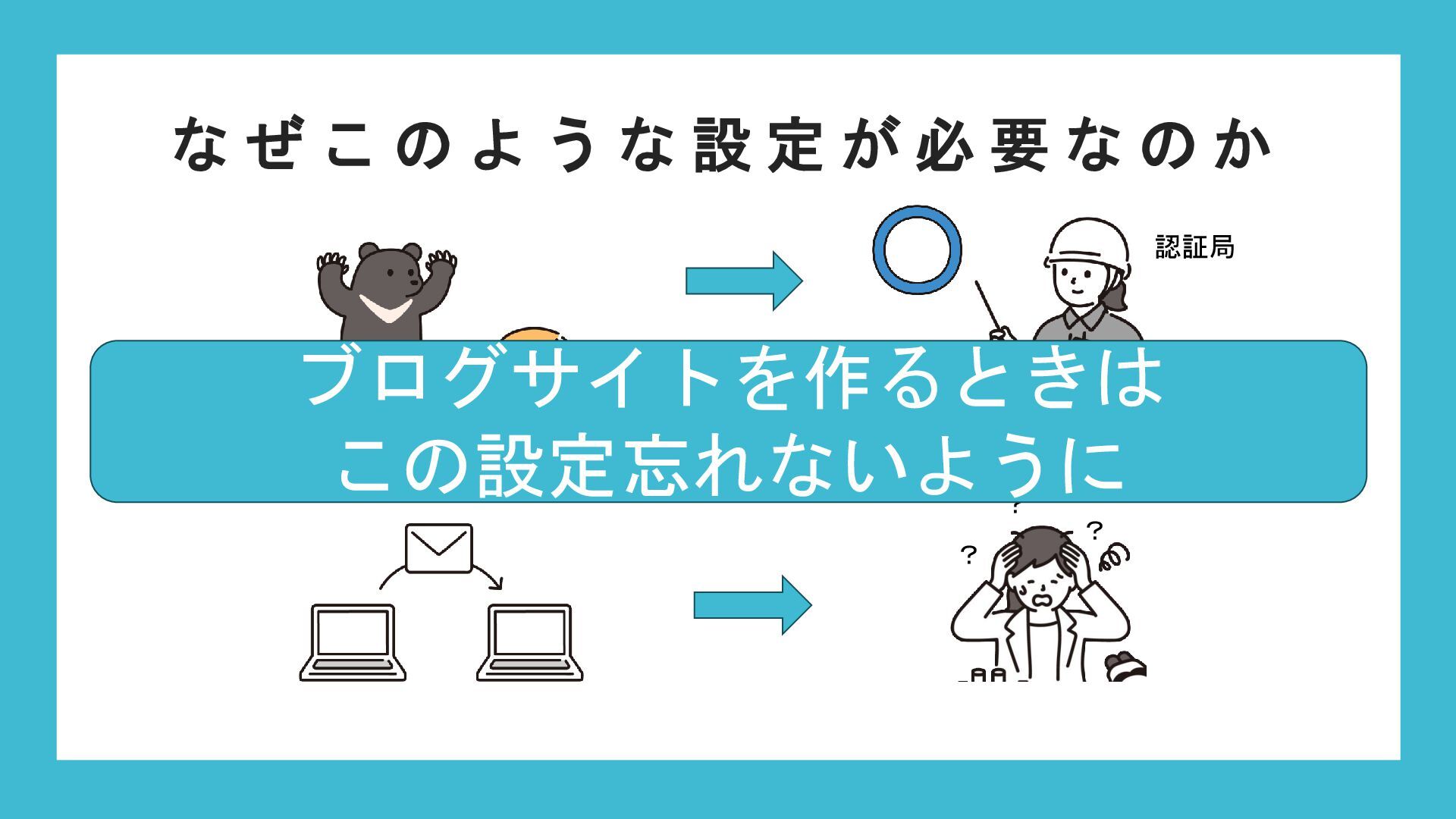 なぜこのような設定が必要なのか

認証局

ブログサイトを作るときは
この設定忘れないように

?
?
?