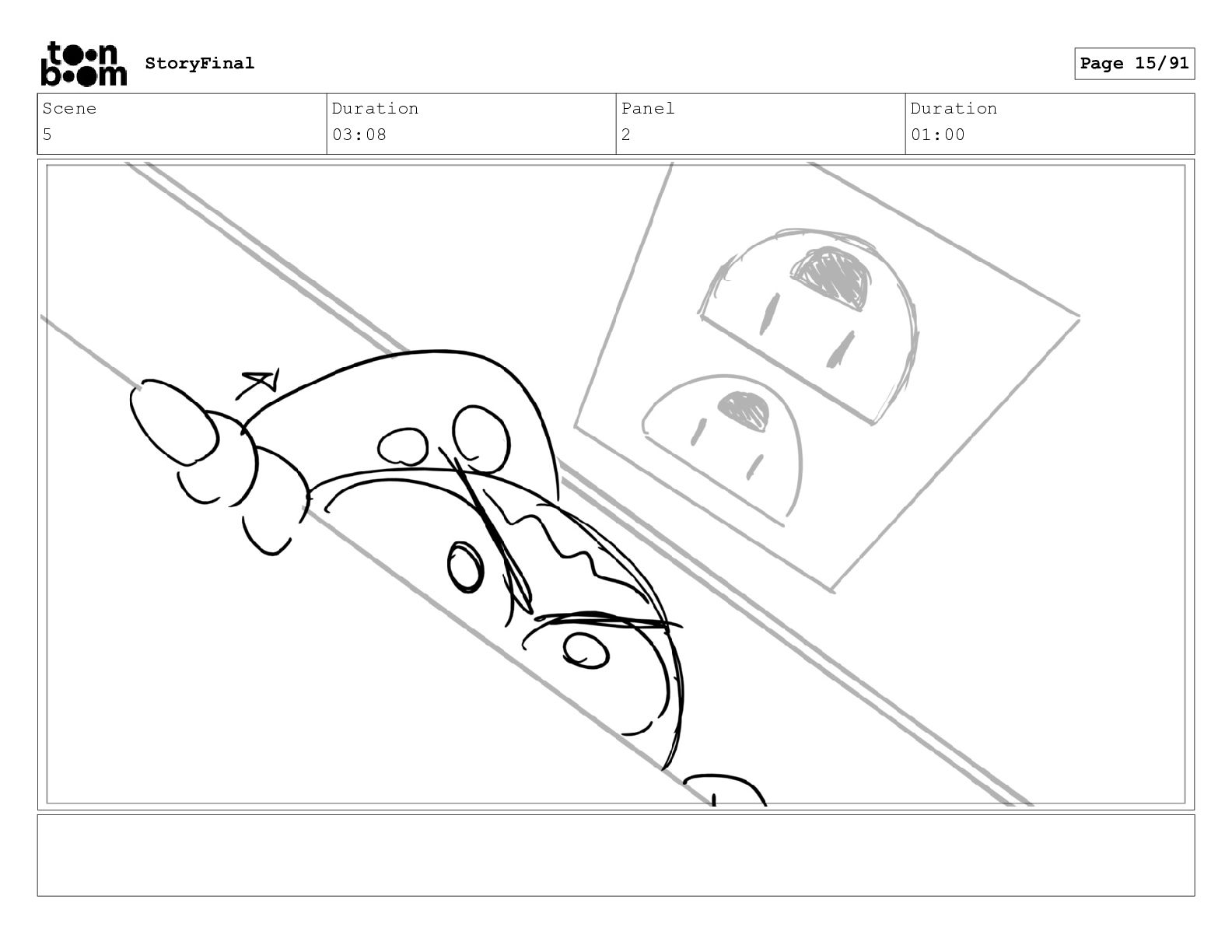 toon boom StoryFinal

Page 15/91

| Scene | Duration | Panel | Duration |
|---|---|---|---|
| 5 | 03:08 | 2 | 01:00 |