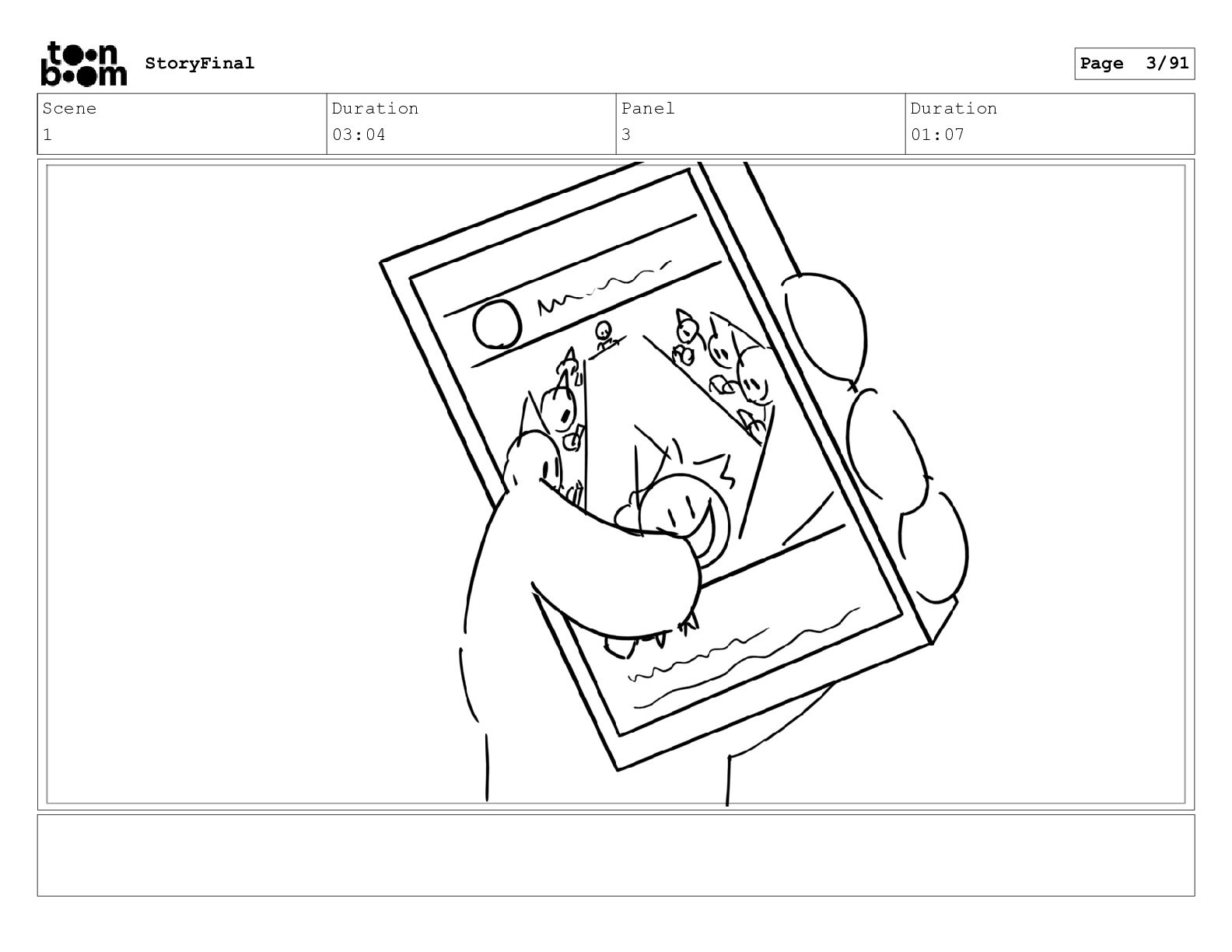 toon boom StoryFinal

Page 3/91

| Scene | Duration | Panel | Duration |
|---|---|---|---|
| 1 | 03:04 | 3 | 01:07 |