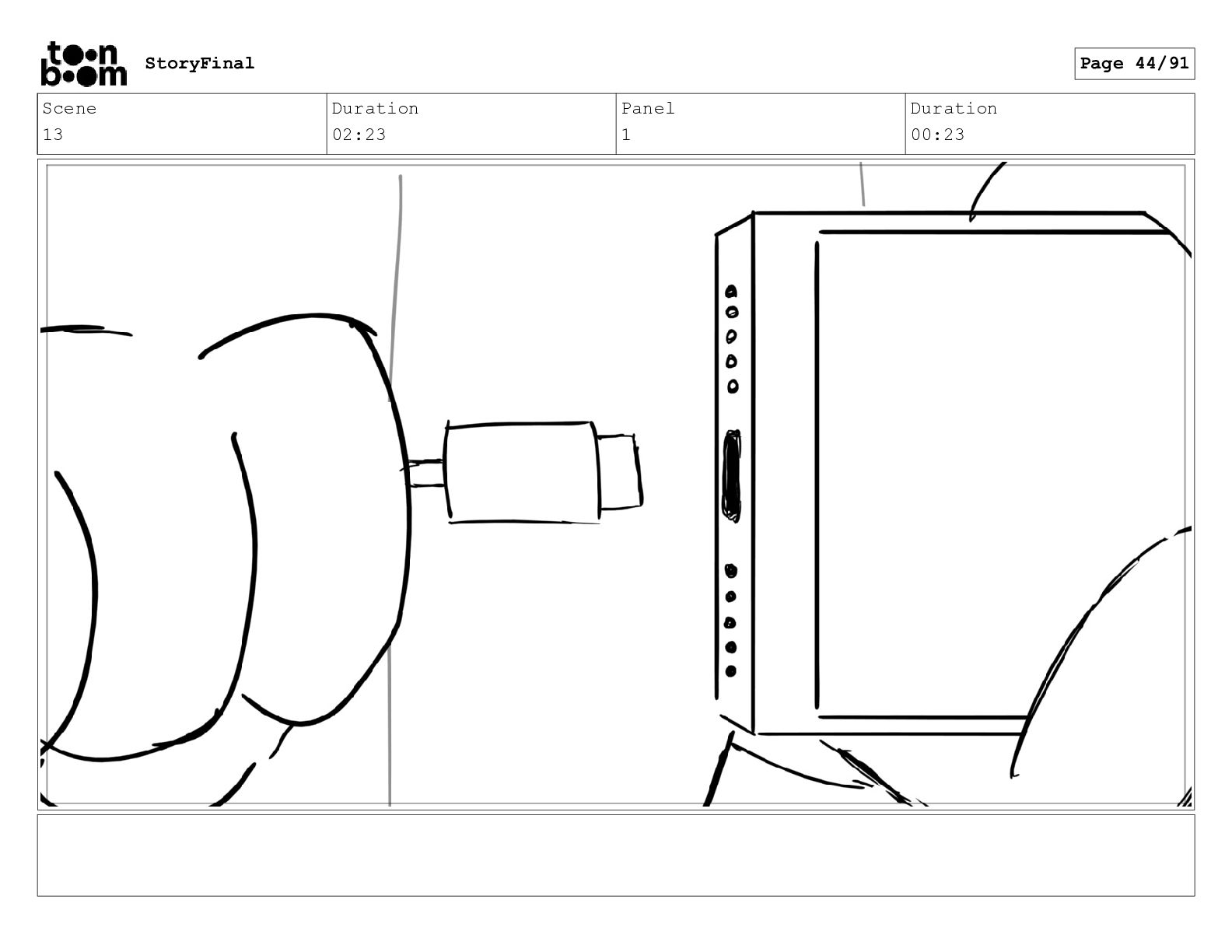 toon boom StoryFinal

Page 44/91

| Scene | Duration | Panel | Duration |
|---|---|---|---|
| 13 | 02:23 | 1 | 00:23 |