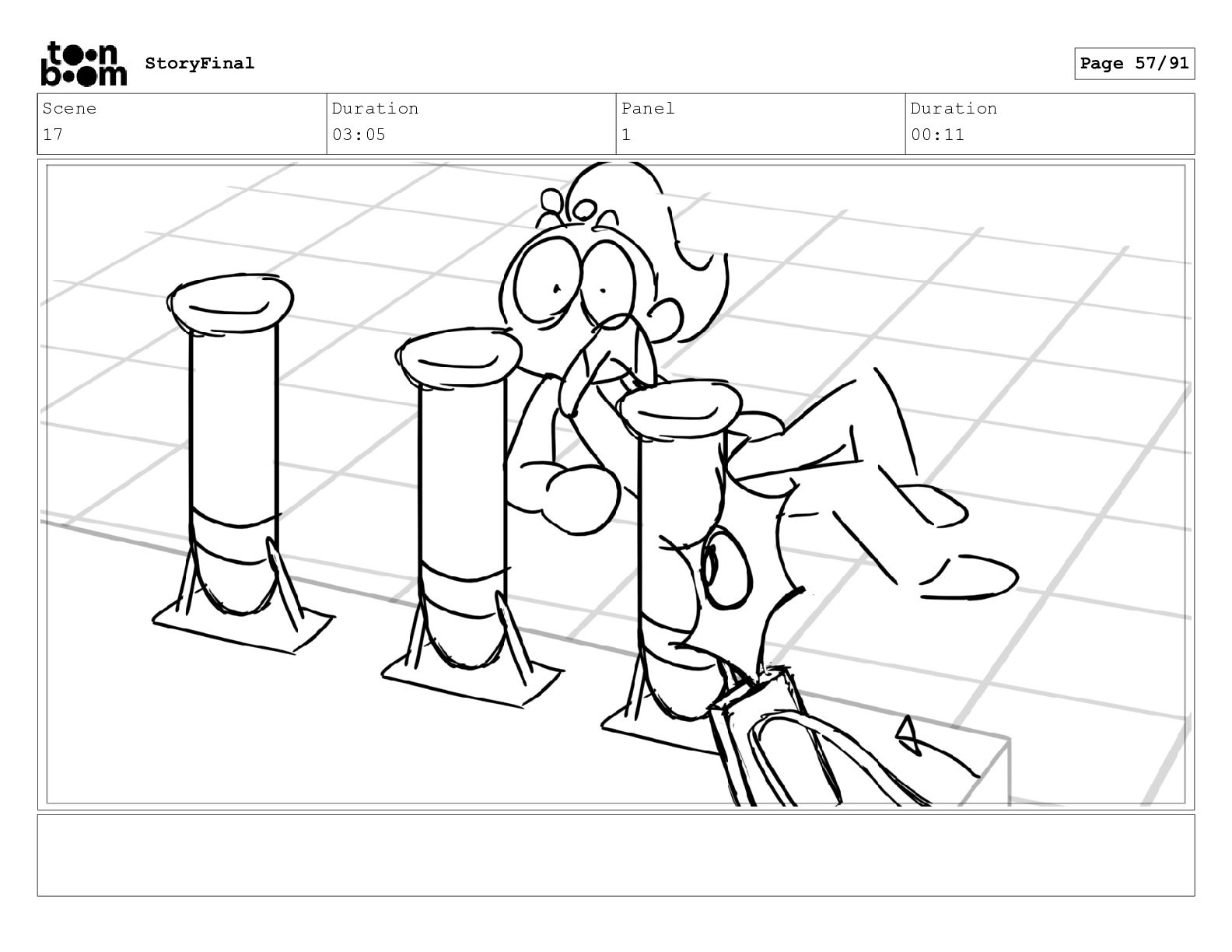 toon boom StoryFinal

Page 57/91

| Scene | Duration | Panel | Duration |
|---|---|---|---|
| 17 | 03:05 | 1 | 00:11 |