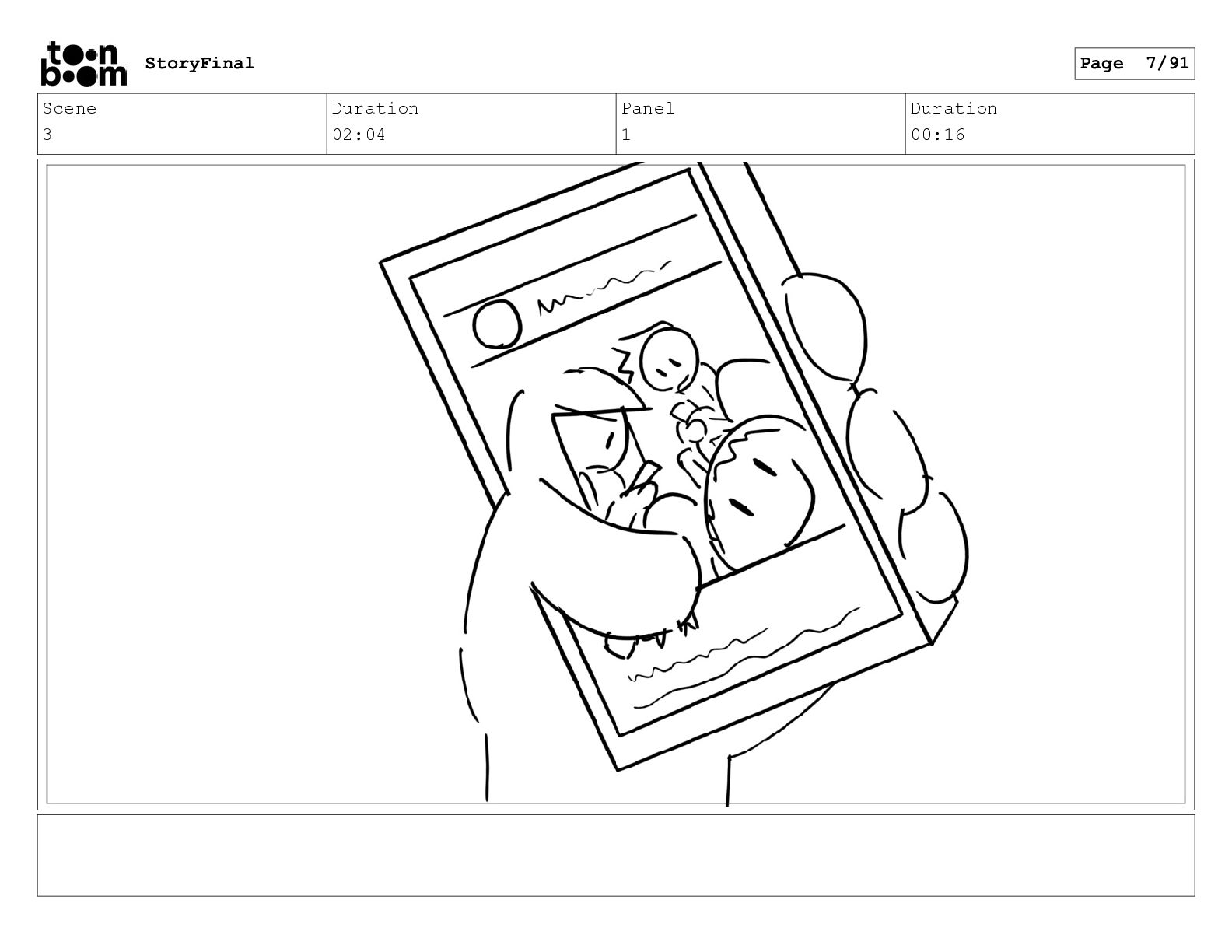 toon boom StoryFinal

Page 7/91

| Scene | Duration | Panel | Duration |
|---|---|---|---|
| 3 | 02:04 | 1 | 00:16 |