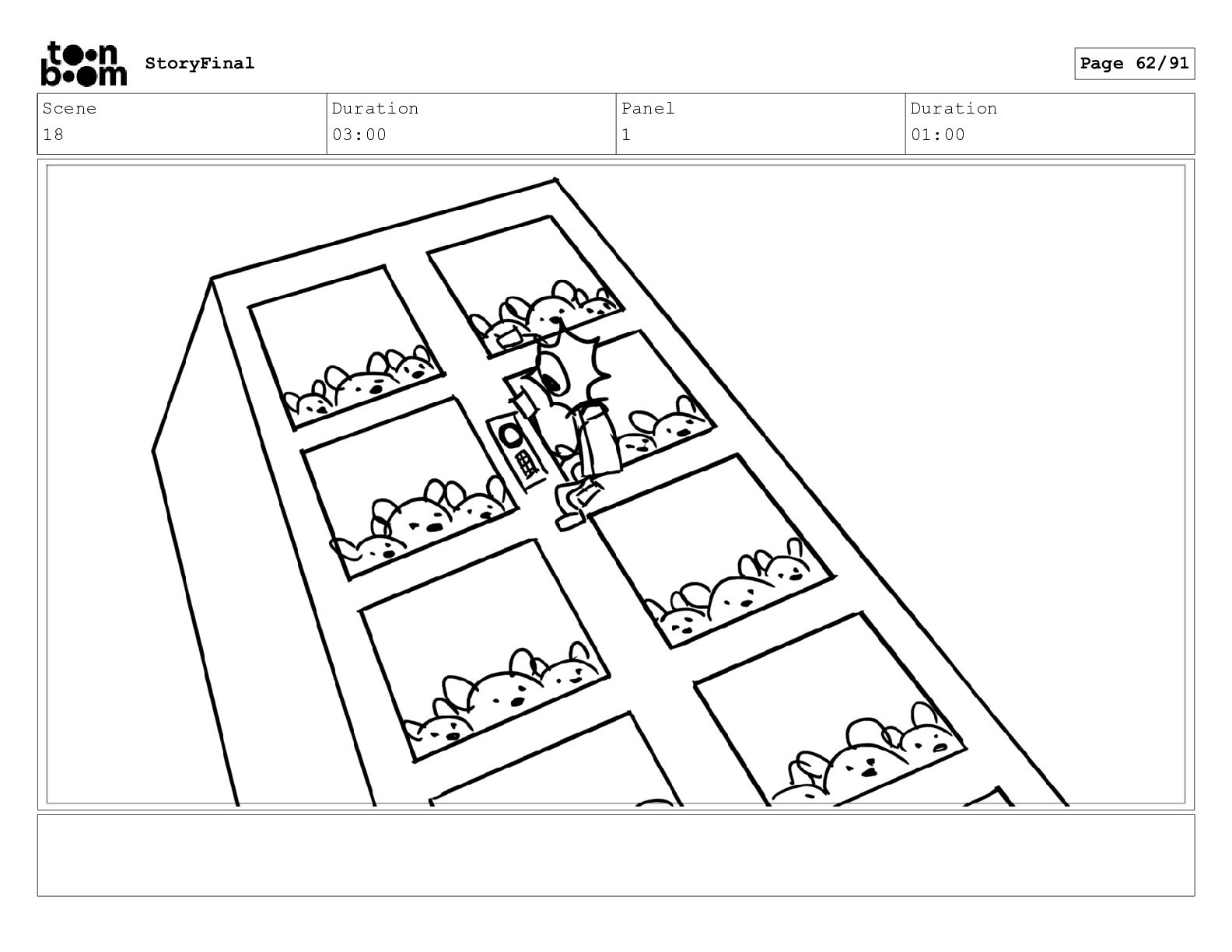 toon boom StoryFinal

Page 62/91

| Scene | Duration | Panel | Duration |
|---|---|---|---|
| 18 | 03:00 | 1 | 01:00 |