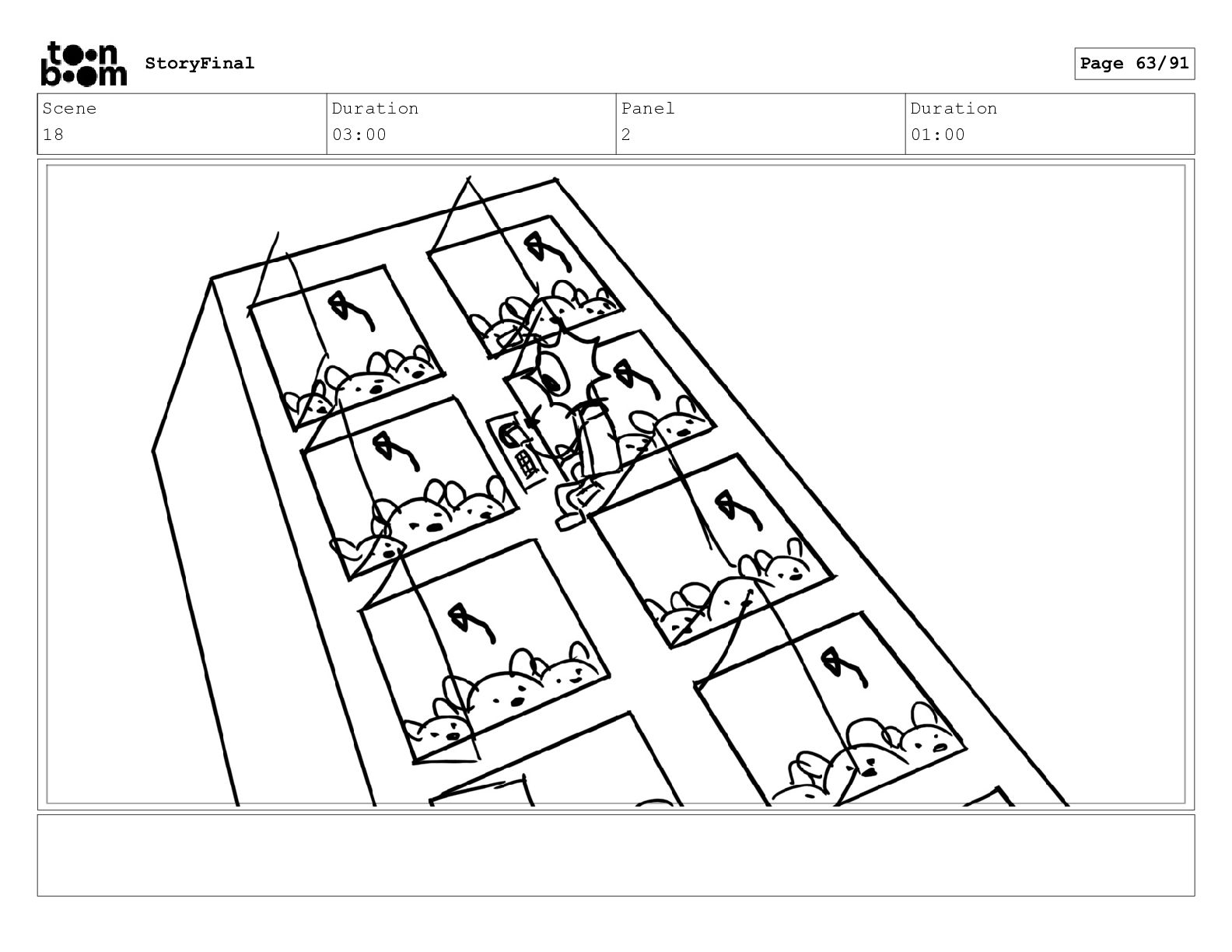 toon boom StoryFinal

Page 63/91

| Scene | Duration | Panel | Duration |
|---|---|---|---|
| 18 | 03:00 | 2 | 01:00 |