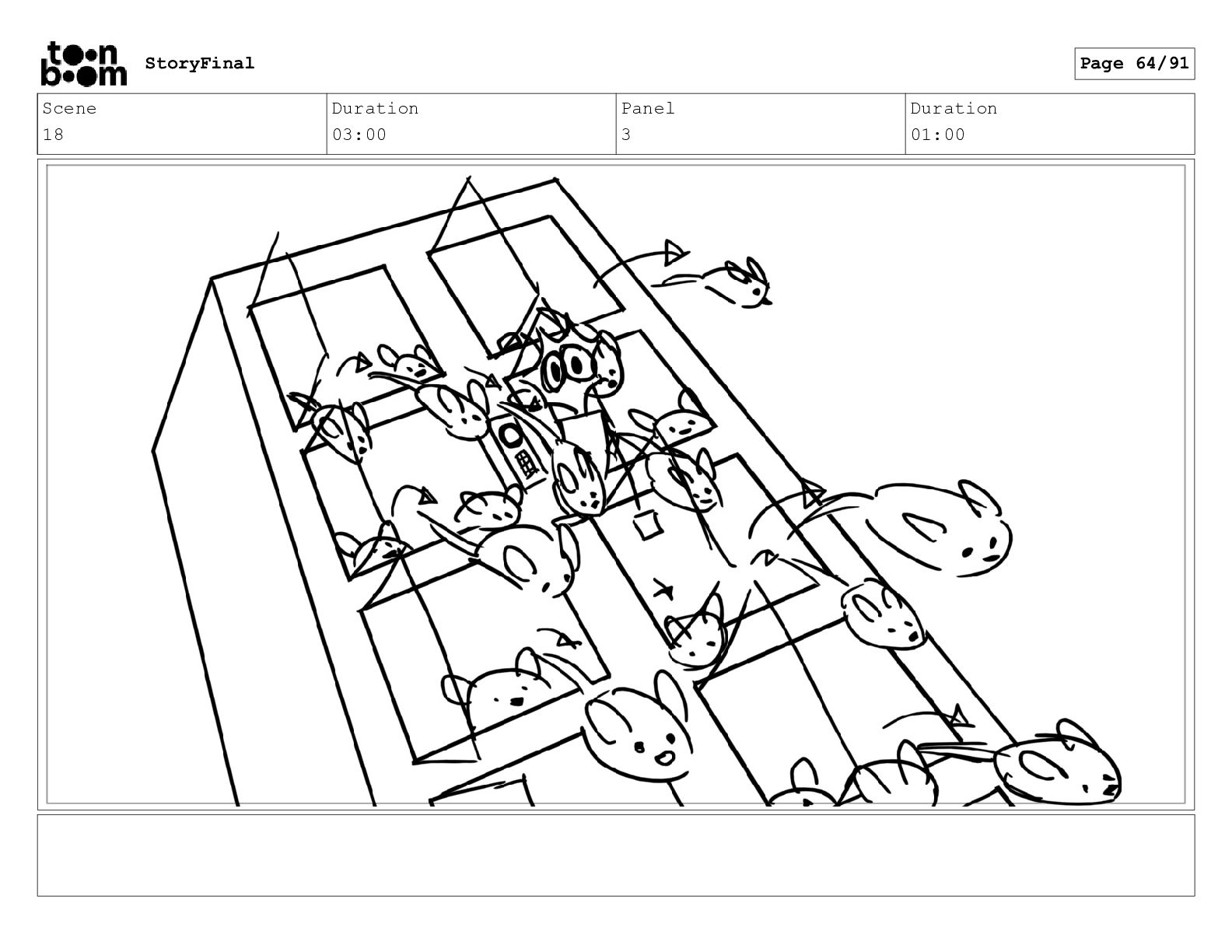 toon boom StoryFinal

Page 64/91

| Scene | Duration | Panel | Duration |
|---|---|---|---|
| 18 | 03:00 | 3 | 01:00 |