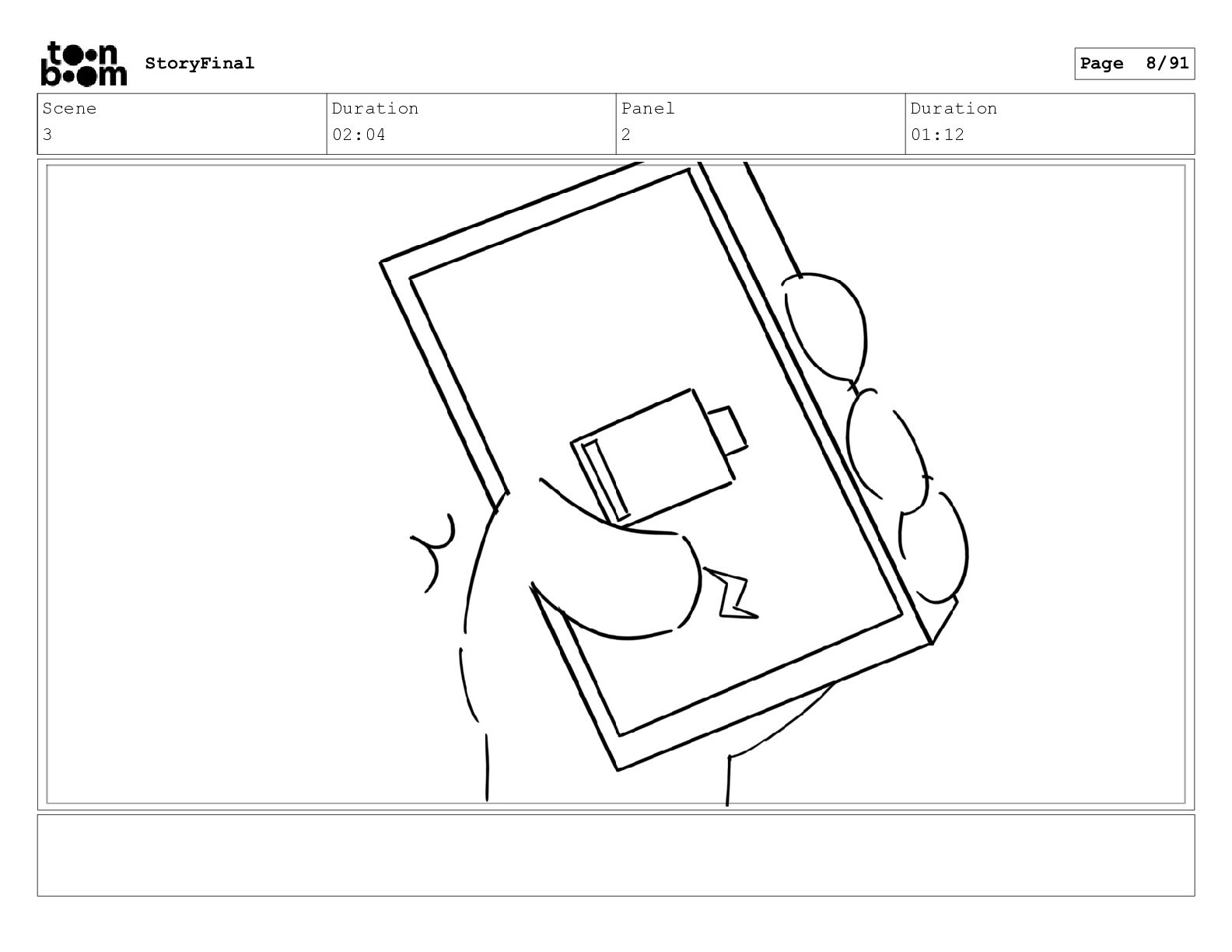 toon boom StoryFinal

Page 8/91

| Scene | Duration | Panel | Duration |
|---|---|---|---|
| 3 | 02:04 | 2 | 01:12 |