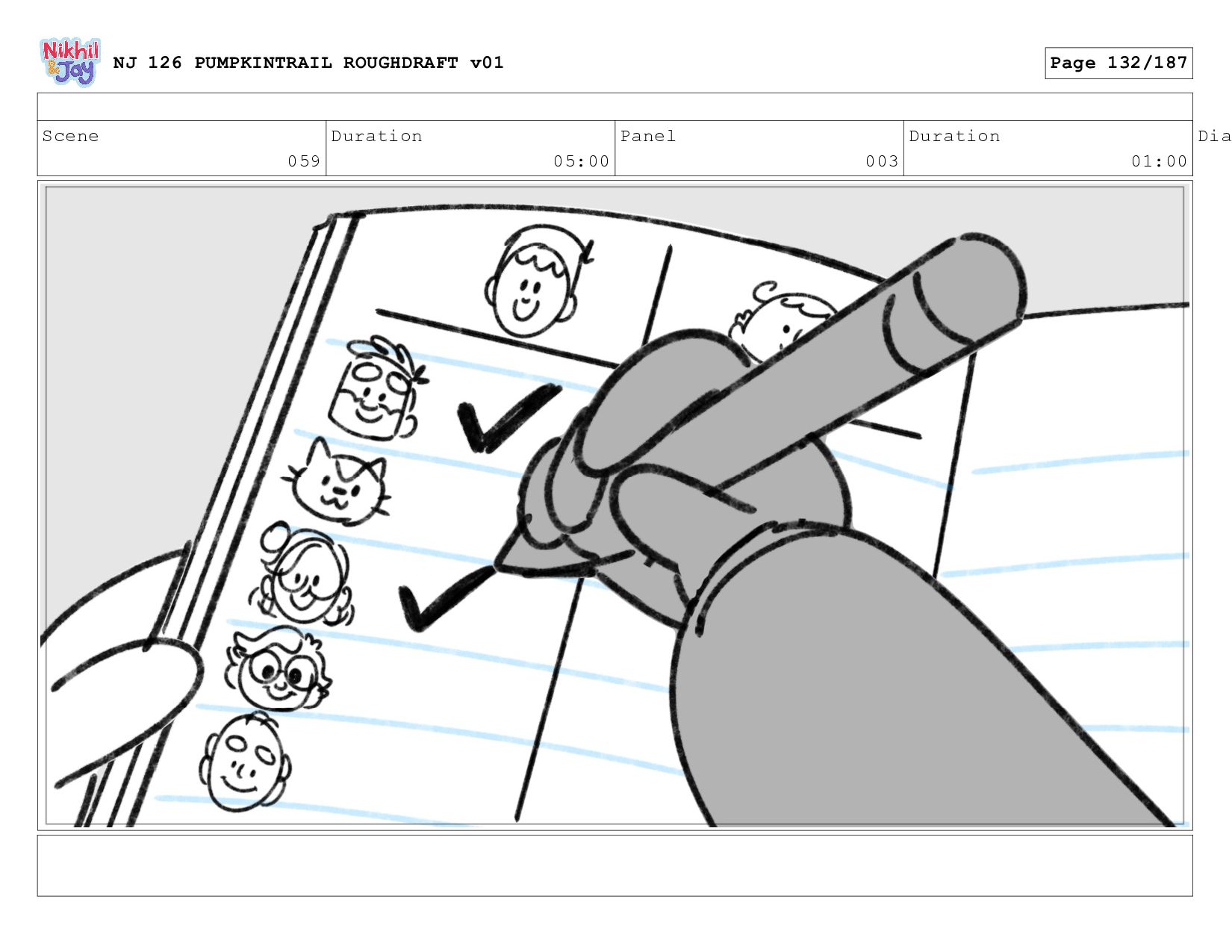 Nikhil & Jay

NJ 126 PUMPKINTRAIL ROUGHDRAFT v01

Page 132/187

| Scene | Duration | Panel | Duration | Dia |
|---|---|---|---|---|
| 059 | 05:00 | 003 | 01:00 | |