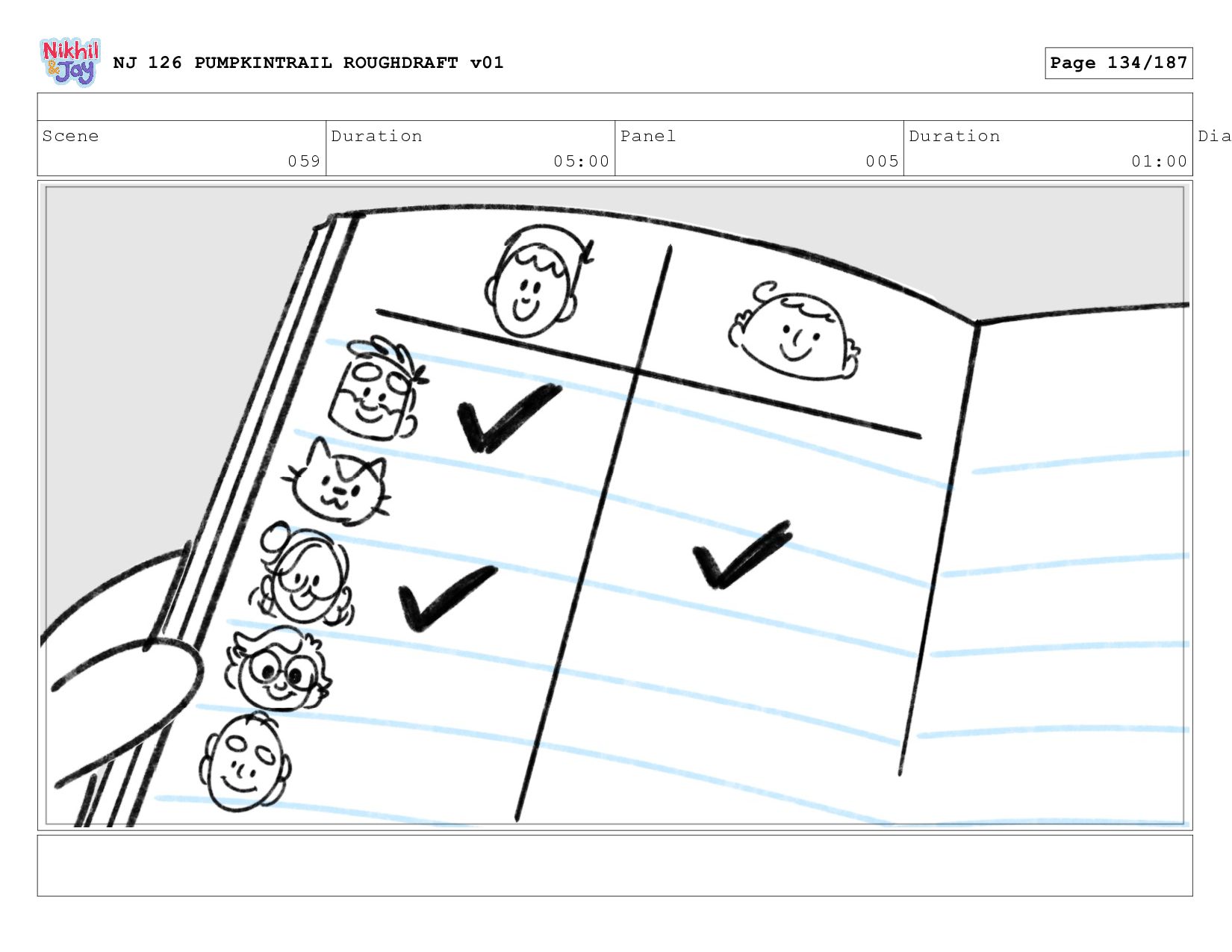 Nikhil & Jay NJ 126 PUMPKINTRAIL ROUGHDRAFT v01

Page 134/187

| Scene | Duration | Panel | Duration | Dia |
|---|---|---|---|---|
| 059 | 05:00 | 005 | 01:00 | |