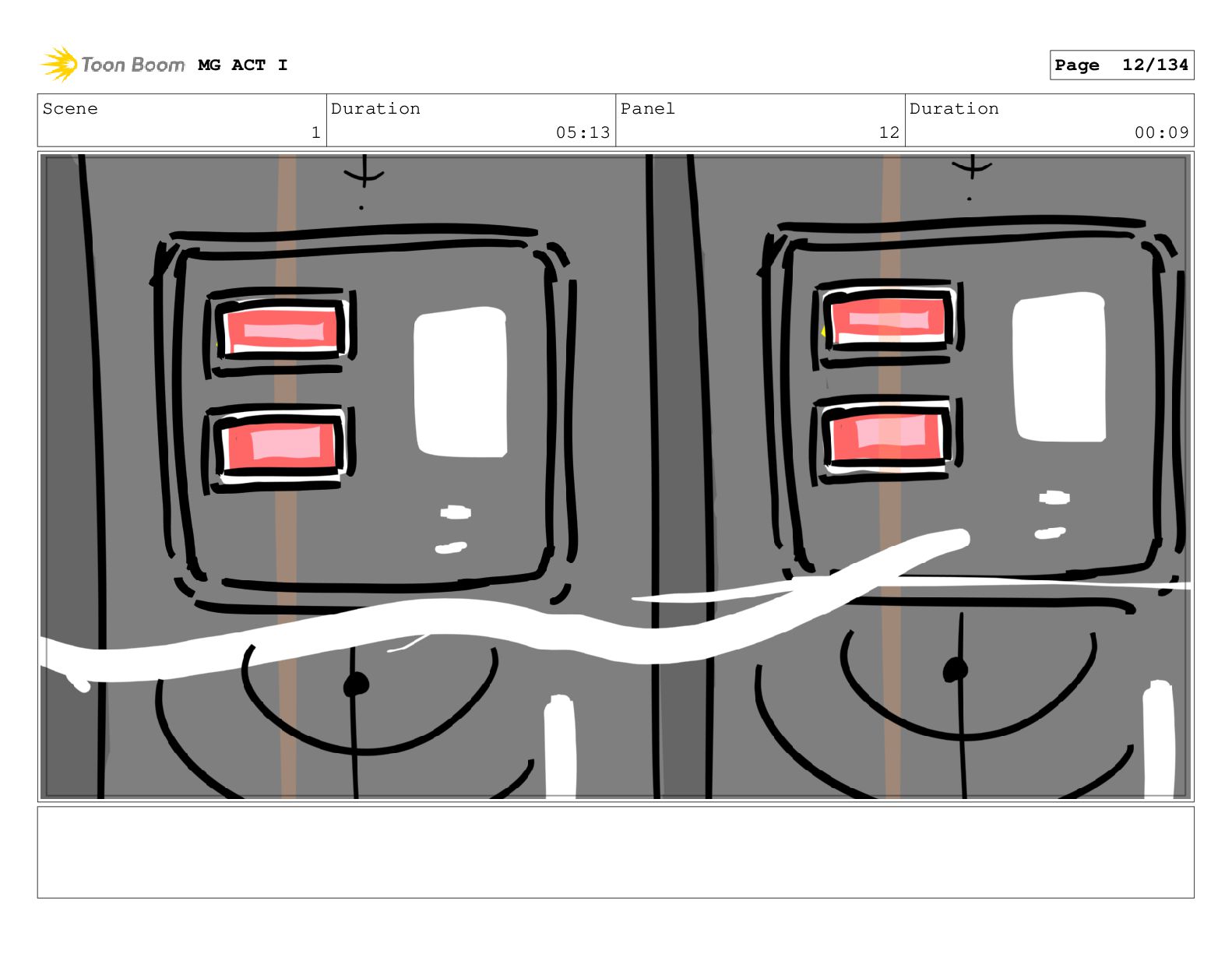 Toon Boom MG ACT I

Page 12/134

| Scene | Duration | Panel | Duration |
|---|---|---|---|
| 1 | 05:13 | 12 | 00:09 |