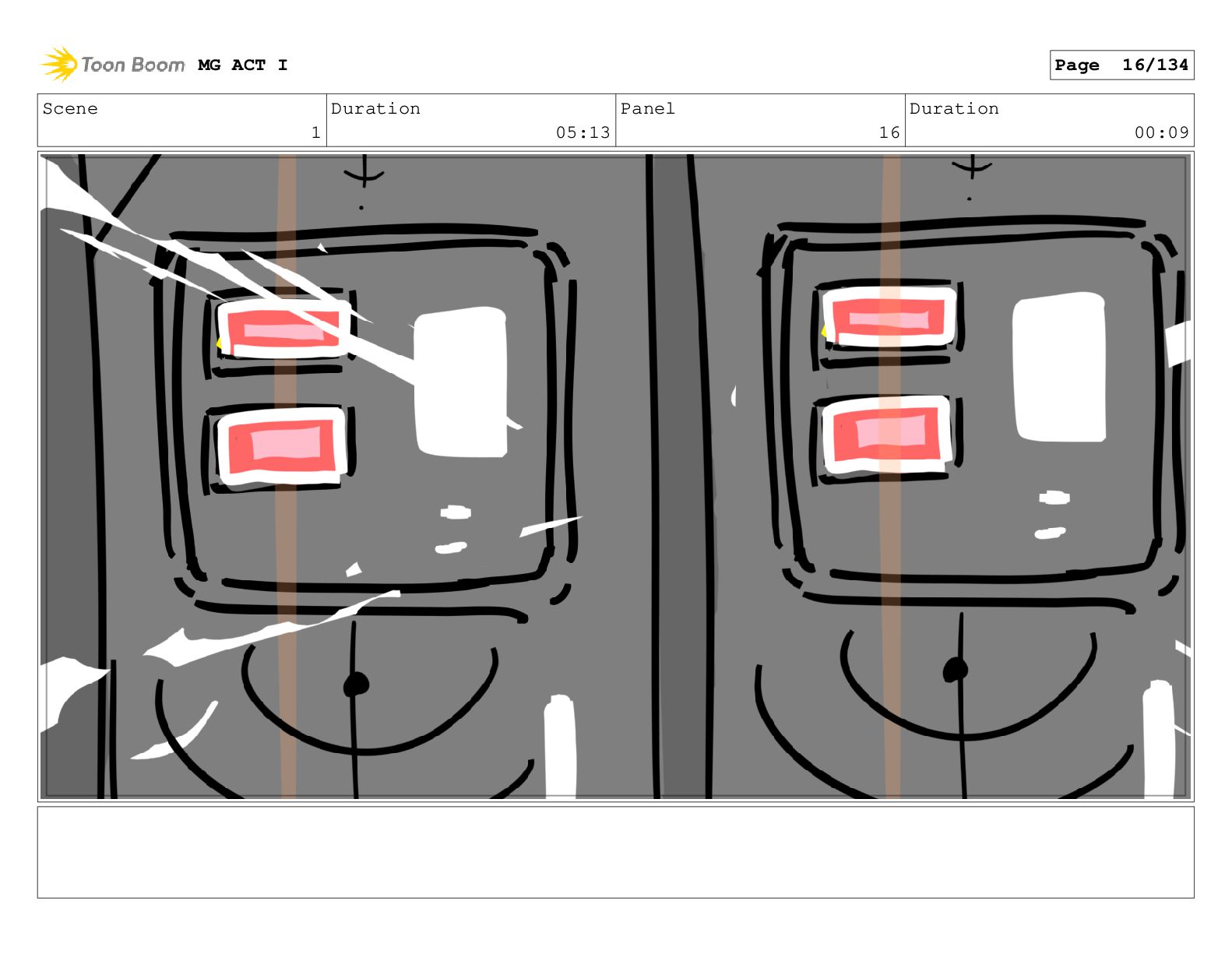 Toon Boom MG ACT I

Page 16/134

| Scene | Duration | Panel | Duration |
|---|---|---|---|
| 1 | 05:13 | 16 | 00:09 |