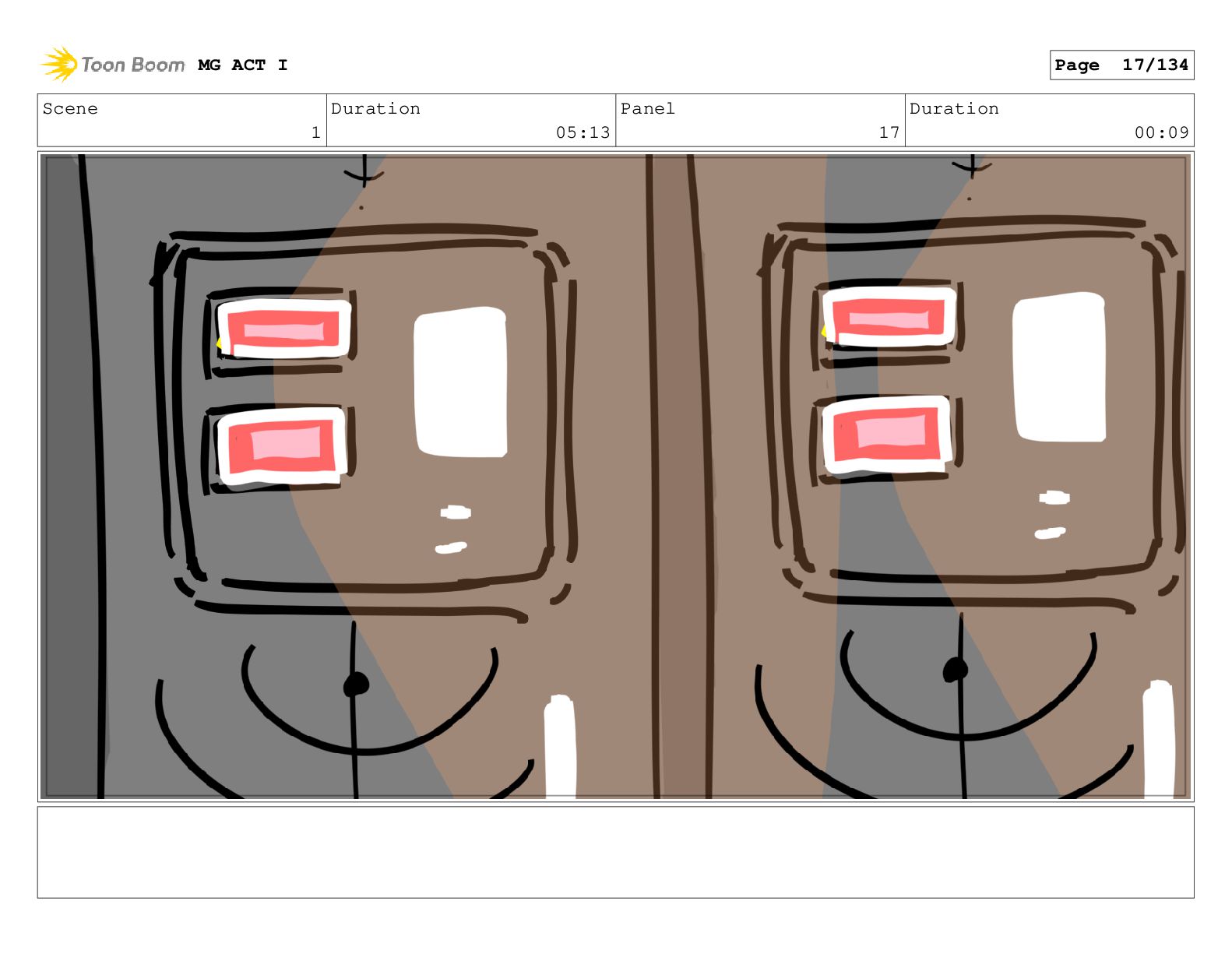 Toon Boom MG ACT I

Page 17/134

| Scene | Duration | Panel | Duration |
|---|---|---|---|
| 1 | 05:13 | 17 | 00:09 |