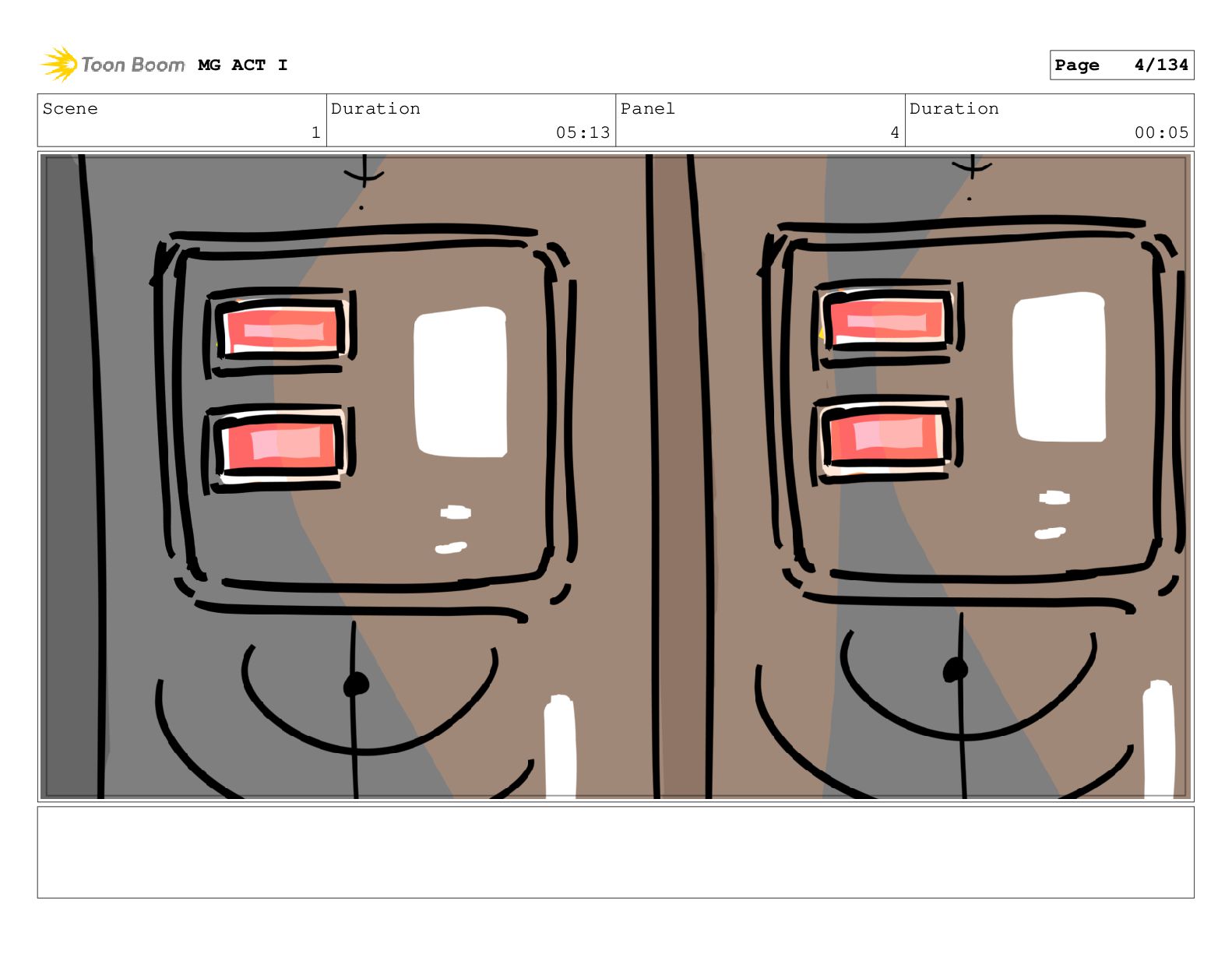 Toon Boom MG ACT I

Page 4/134

| Scene | Duration | Panel | Duration |
|---|---|---|---|
| 1 | 05:13 | 4 | 00:05 |