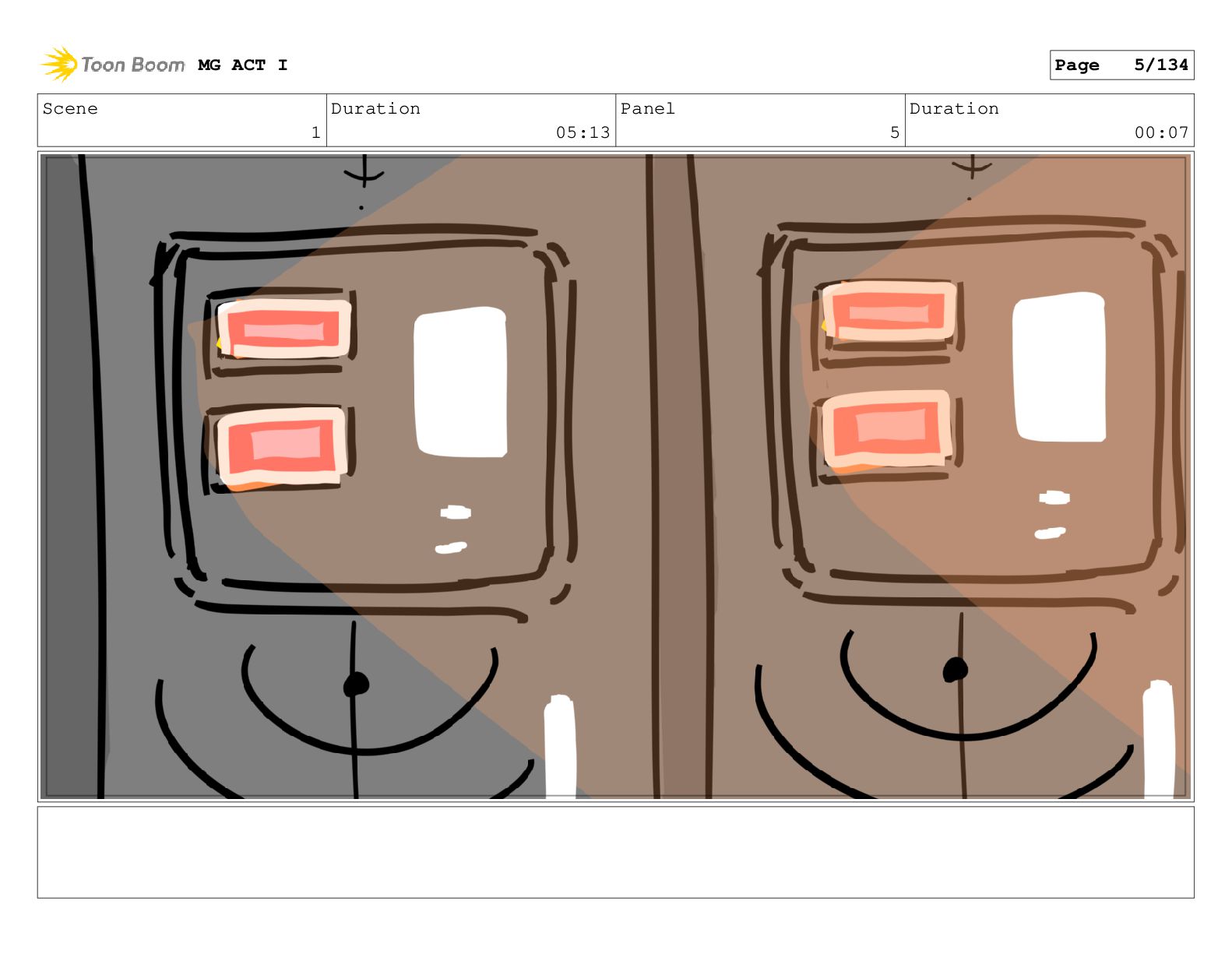 Toon Boom MG ACT I

Page 5/134

| Scene | Duration | Panel | Duration |
|---|---|---|---|
| 1 | 05:13 | 5 | 00:07 |