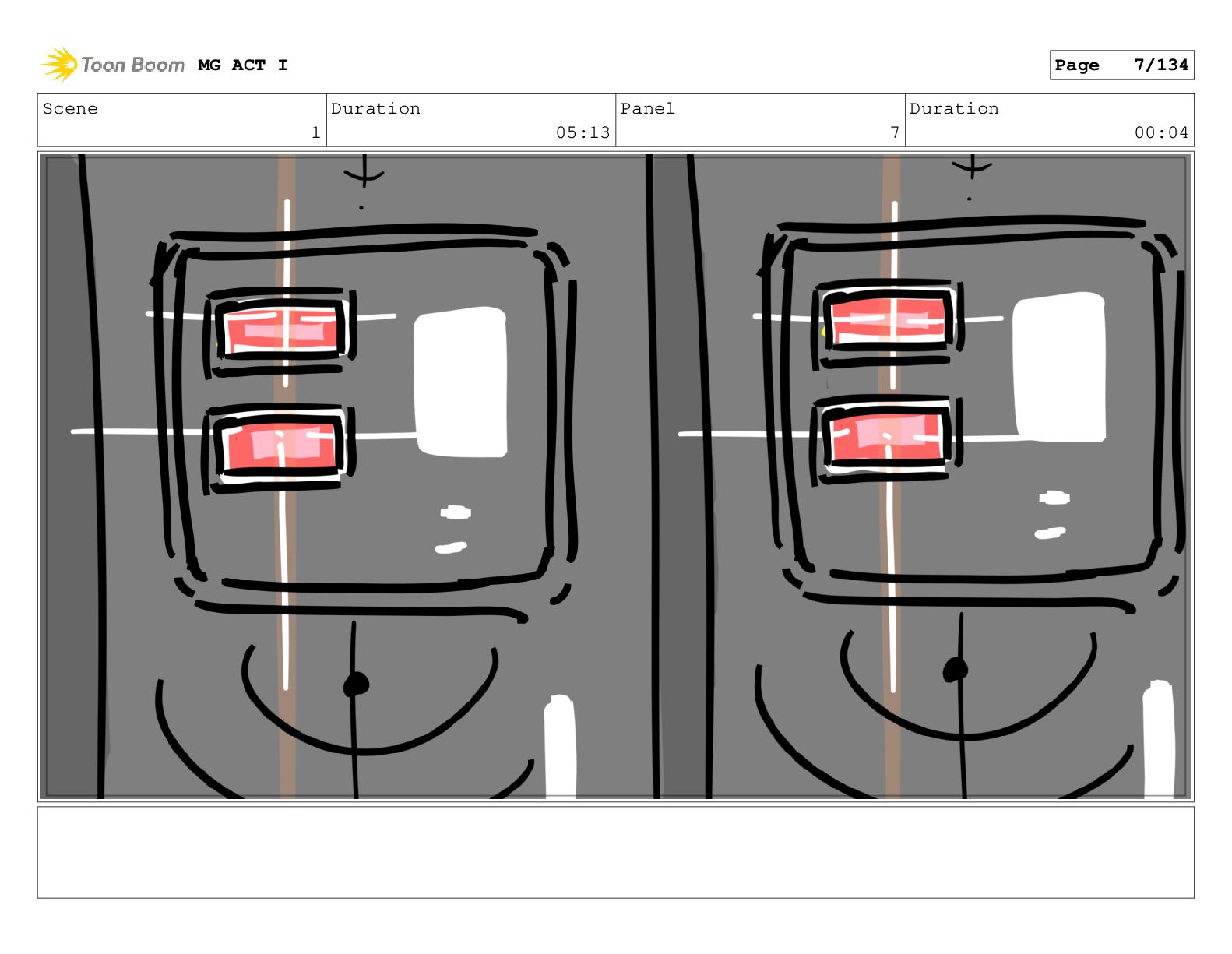 Toon Boom MG ACT I

Page 7/134

| Scene | Duration | Panel | Duration |
|---|---|---|---|
| 1 | 05:13 | 7 | 00:04 |