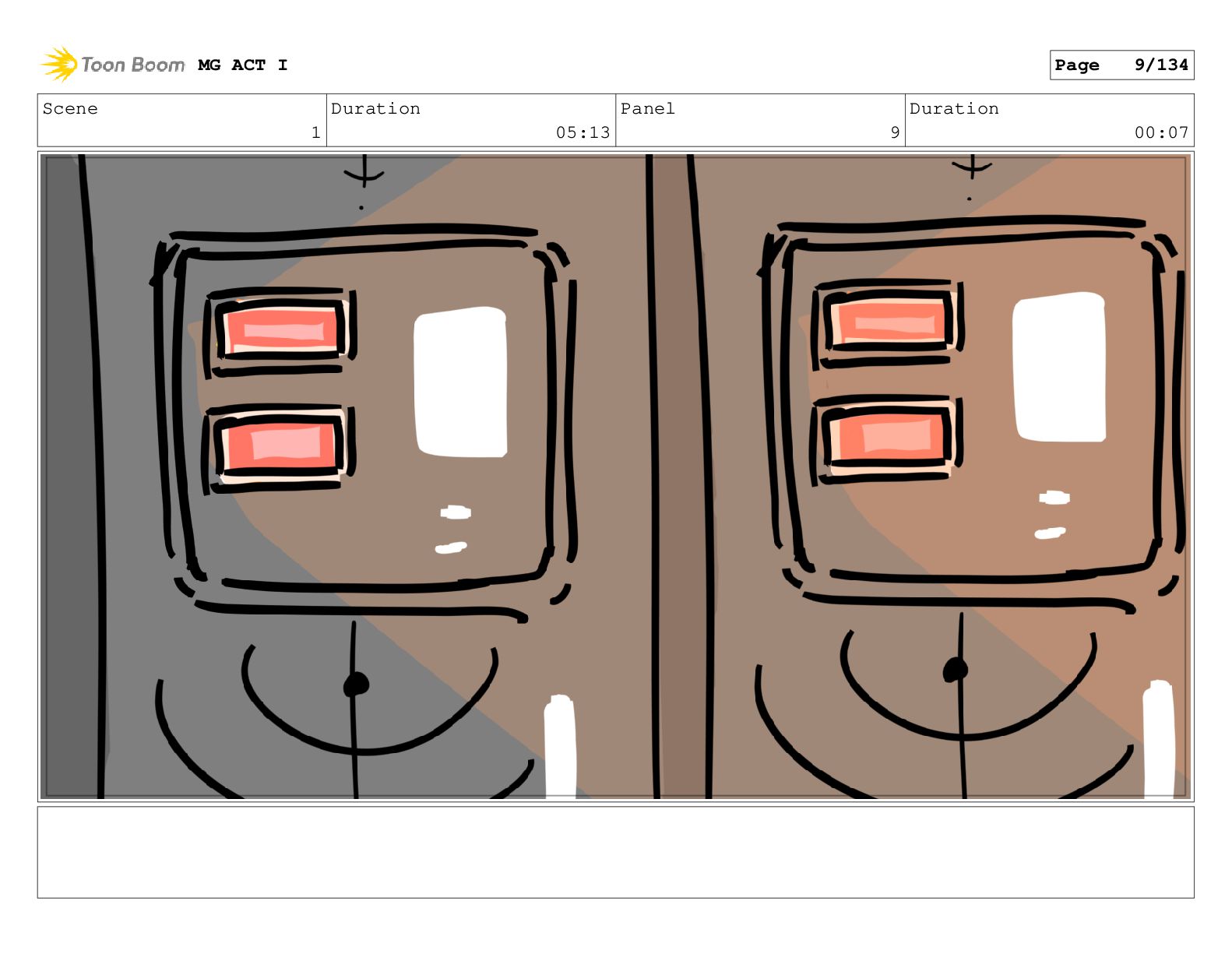 Toon Boom MG ACT I

Page 9/134

| Scene | Duration | Panel | Duration |
|---|---|---|---|
| 1 | 05:13 | 9 | 00:07 |