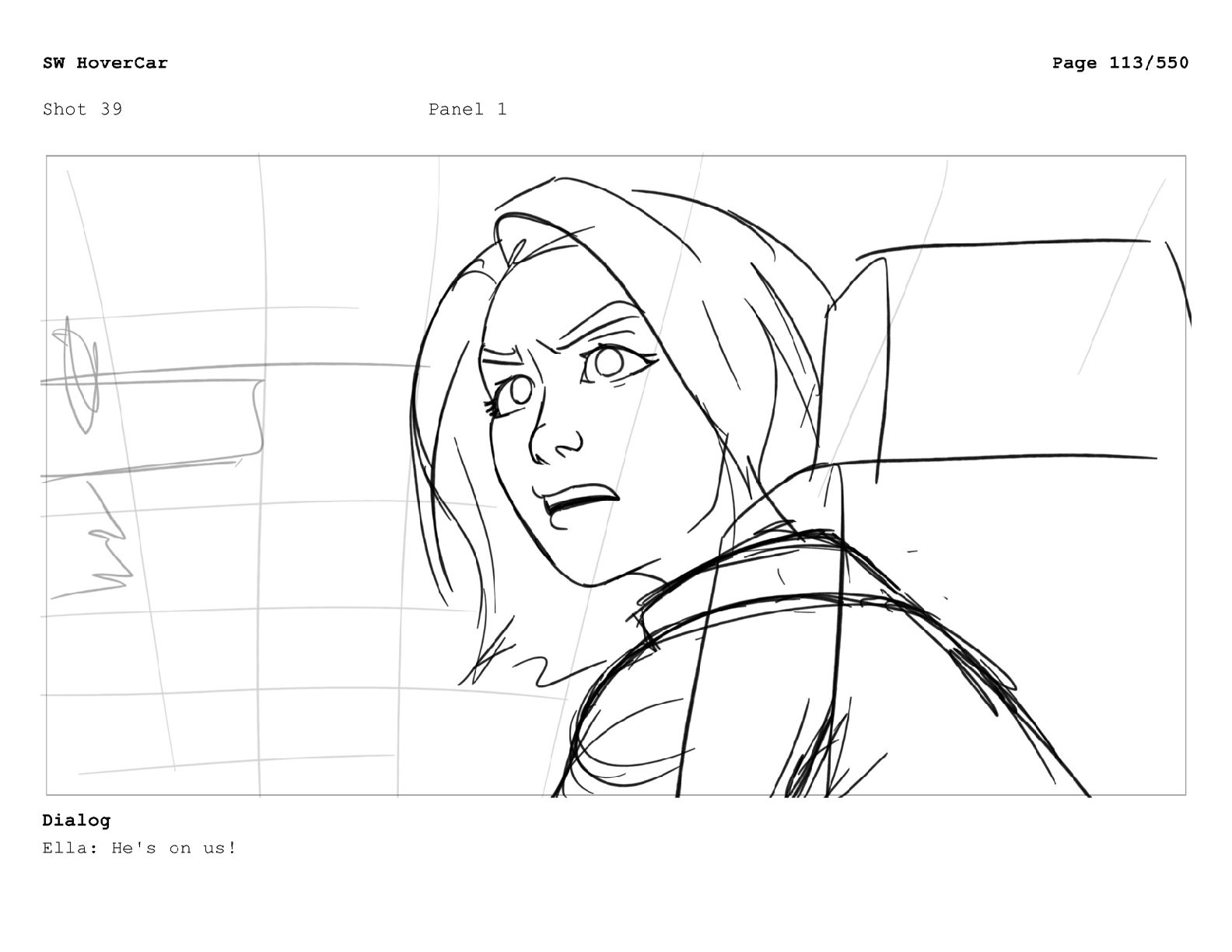 SW HoverCar

Page 113/550

Shot 39

Panel 1

Dialog
Ella: He's on us!