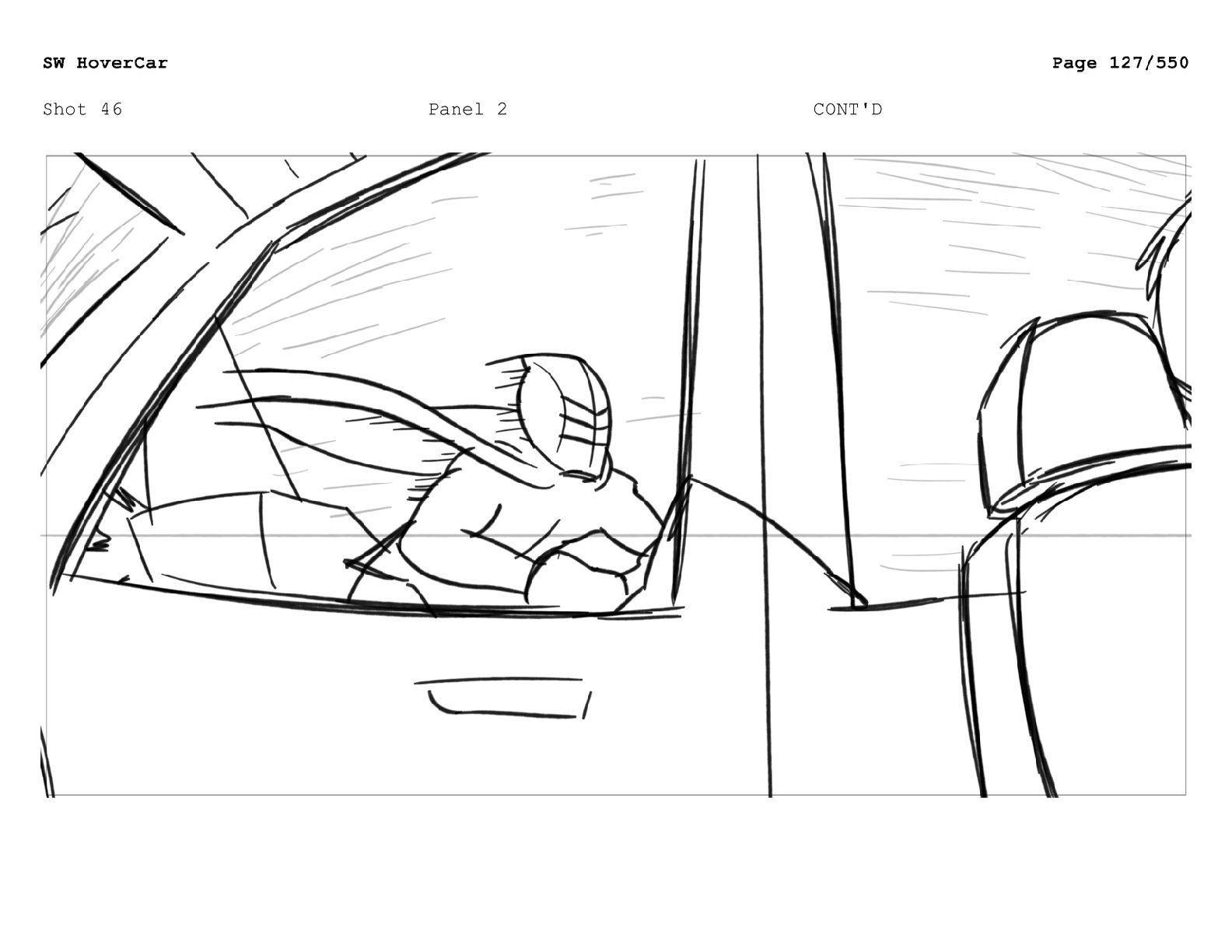 SW HoverCar

Page 127/550

Shot 46

Panel 2

CONT'D