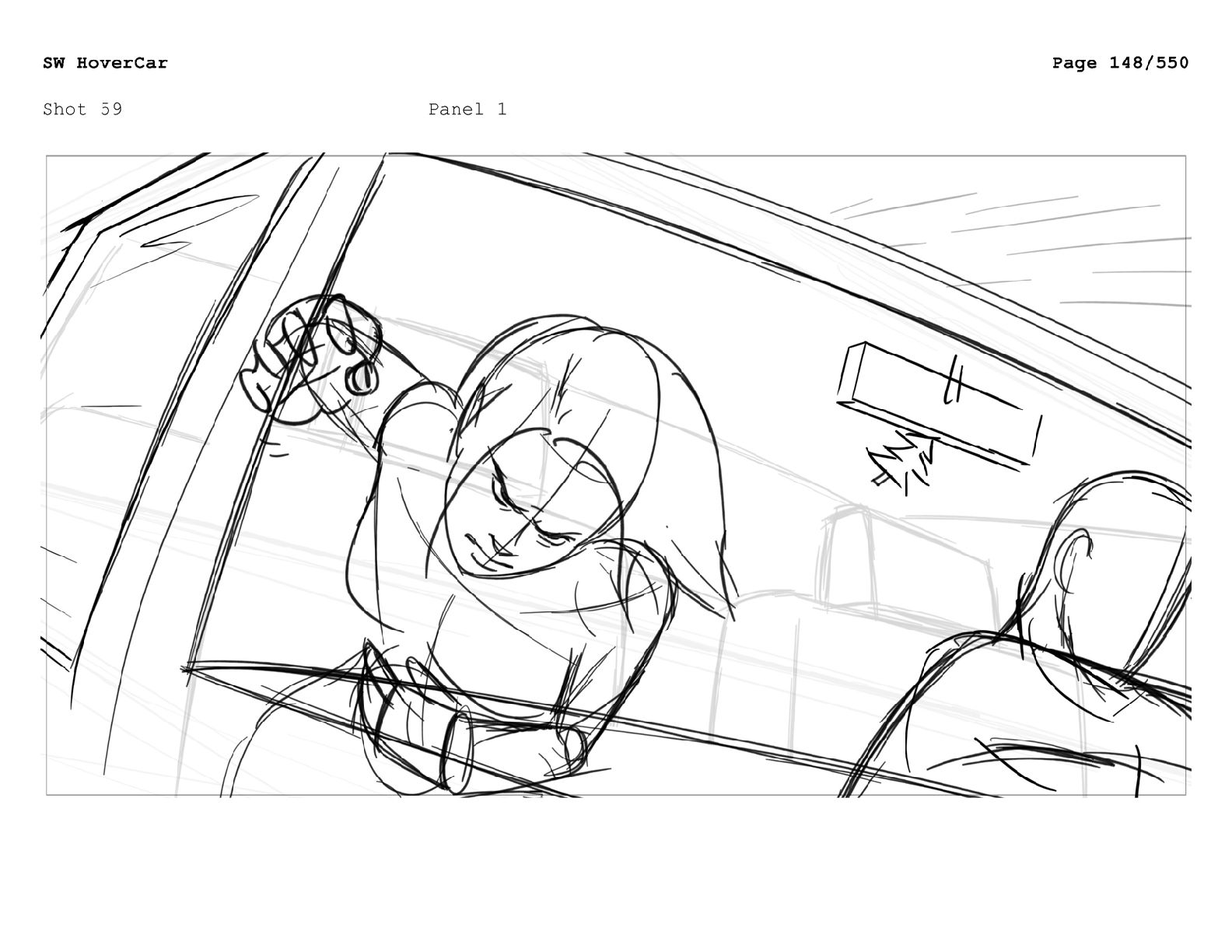 SW HoverCar

Page 148/550

Shot 59

Panel 1