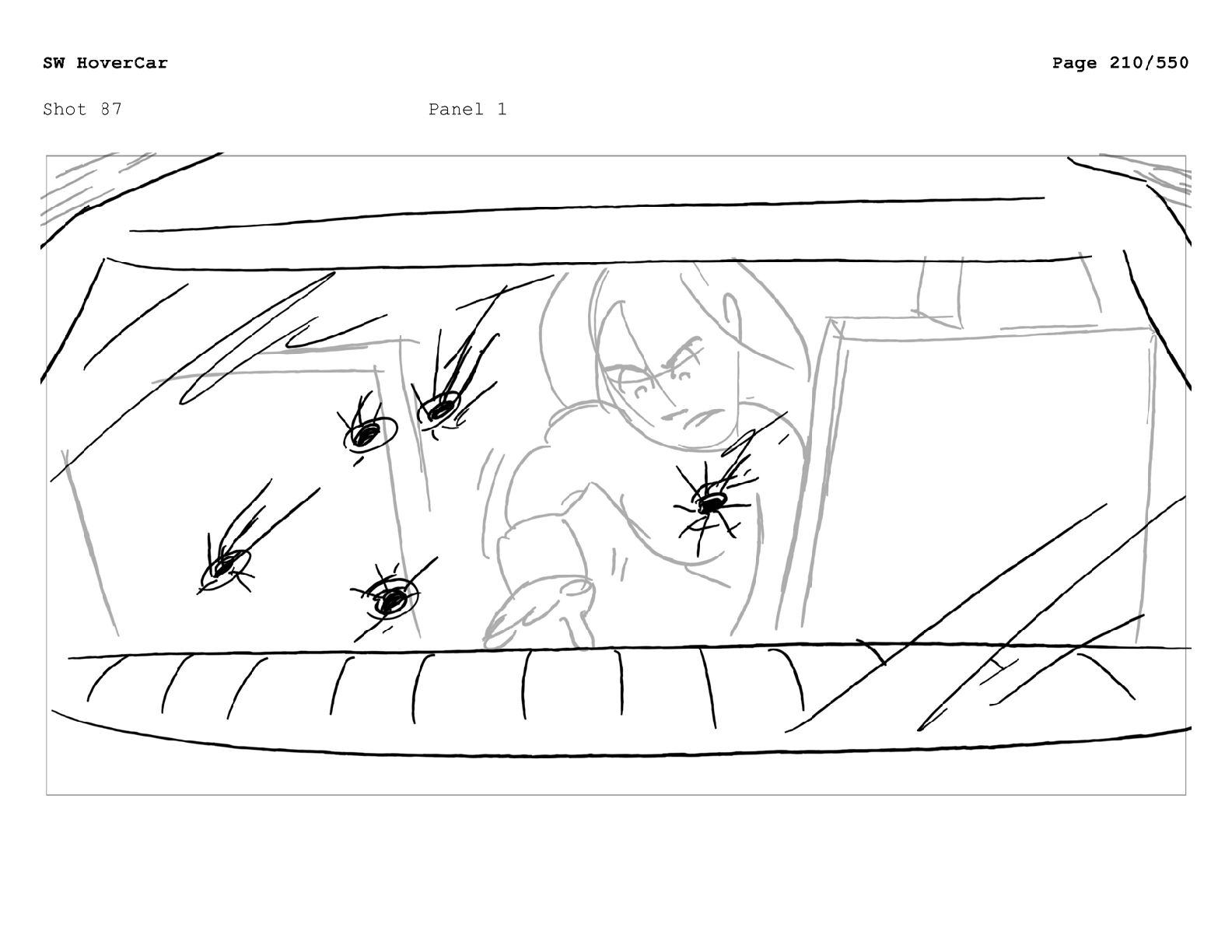 SW HoverCar

Page 210/550

Shot 87

Panel 1