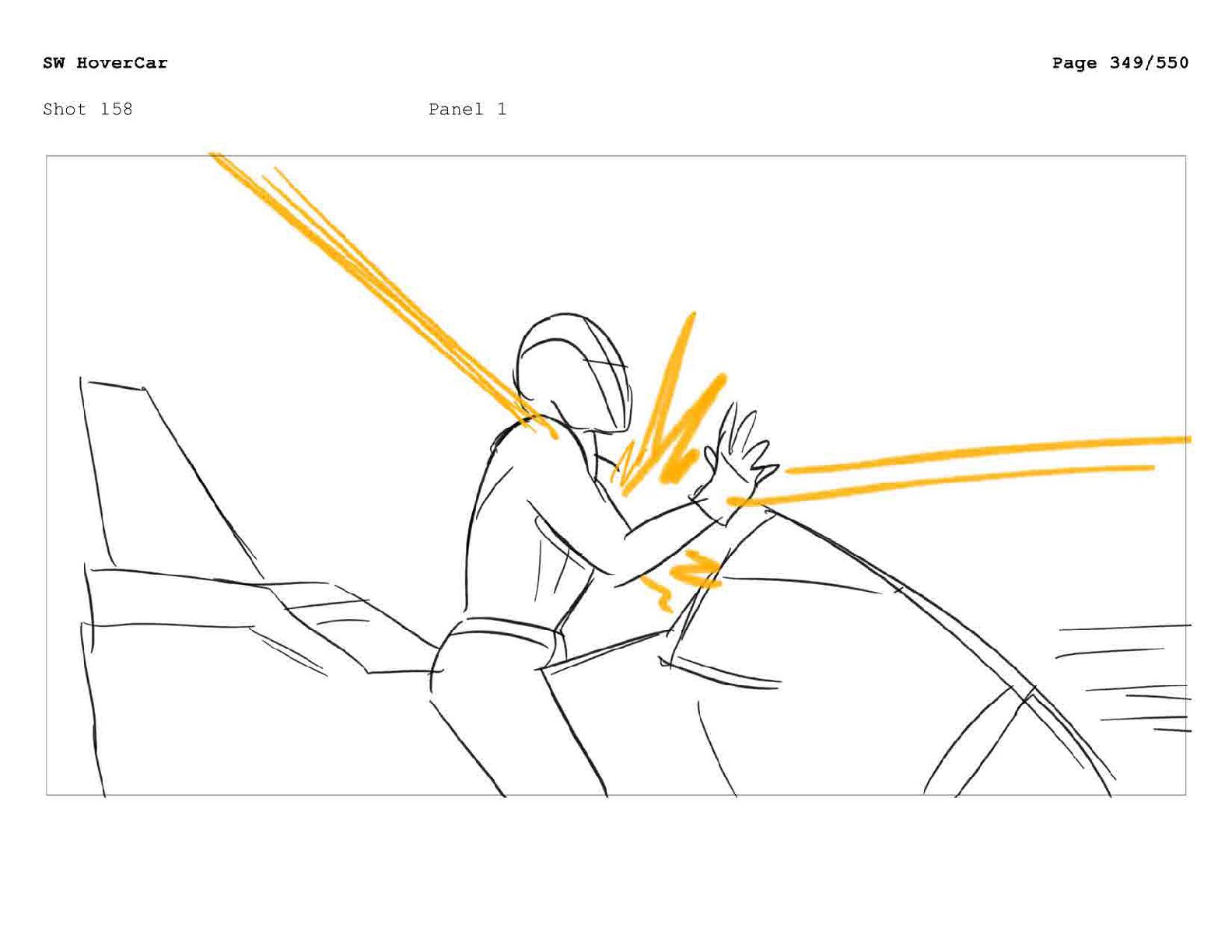 SW HoverCar

Page 349/550

Shot 158

Panel 1