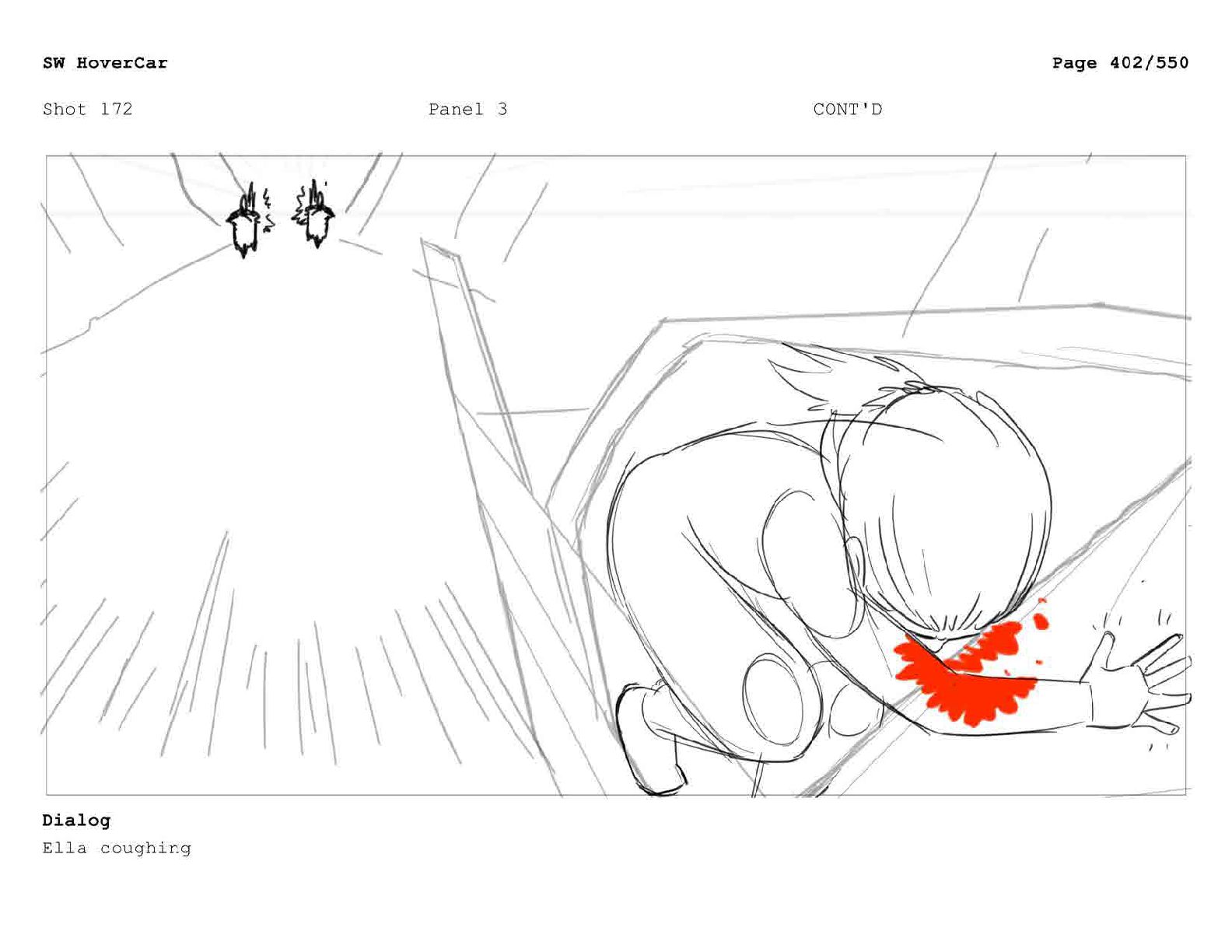 SW HoverCar

Page 402/550

Shot 172

Panel 3

CONT'D

Dialog

Ella coughing