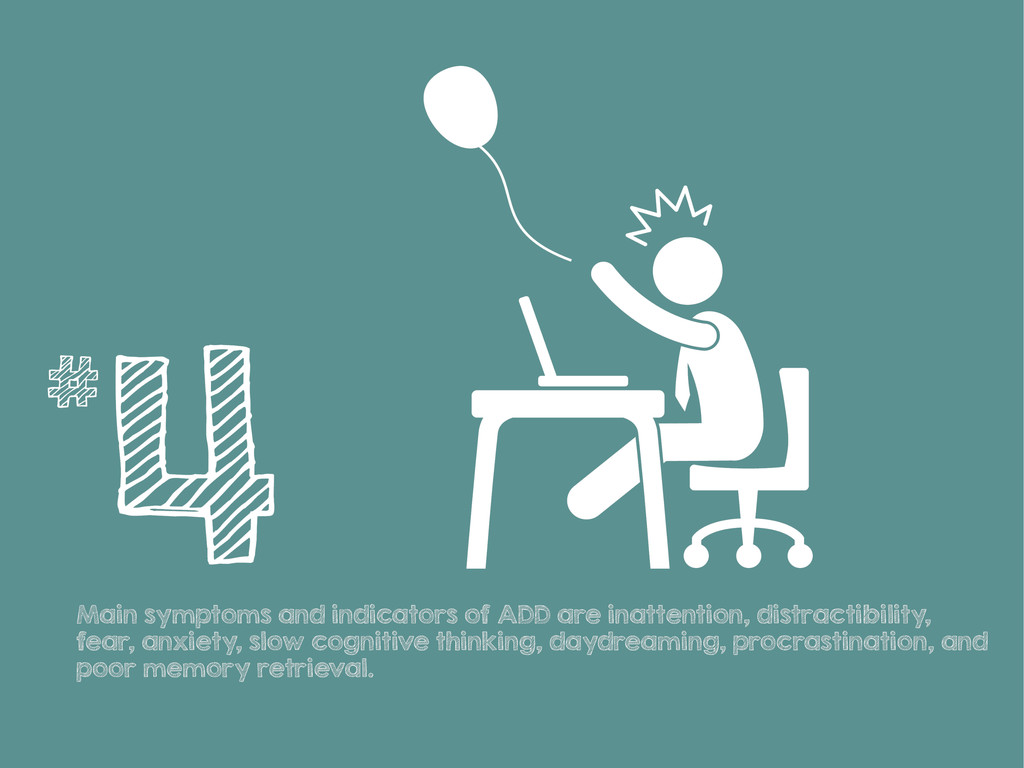 #4

Main symptoms and indicators of ADD are inattention, distractibility, fear, anxiety, slow cognitive thinking, daydreaming, procrastination, and poor memory retrieval.