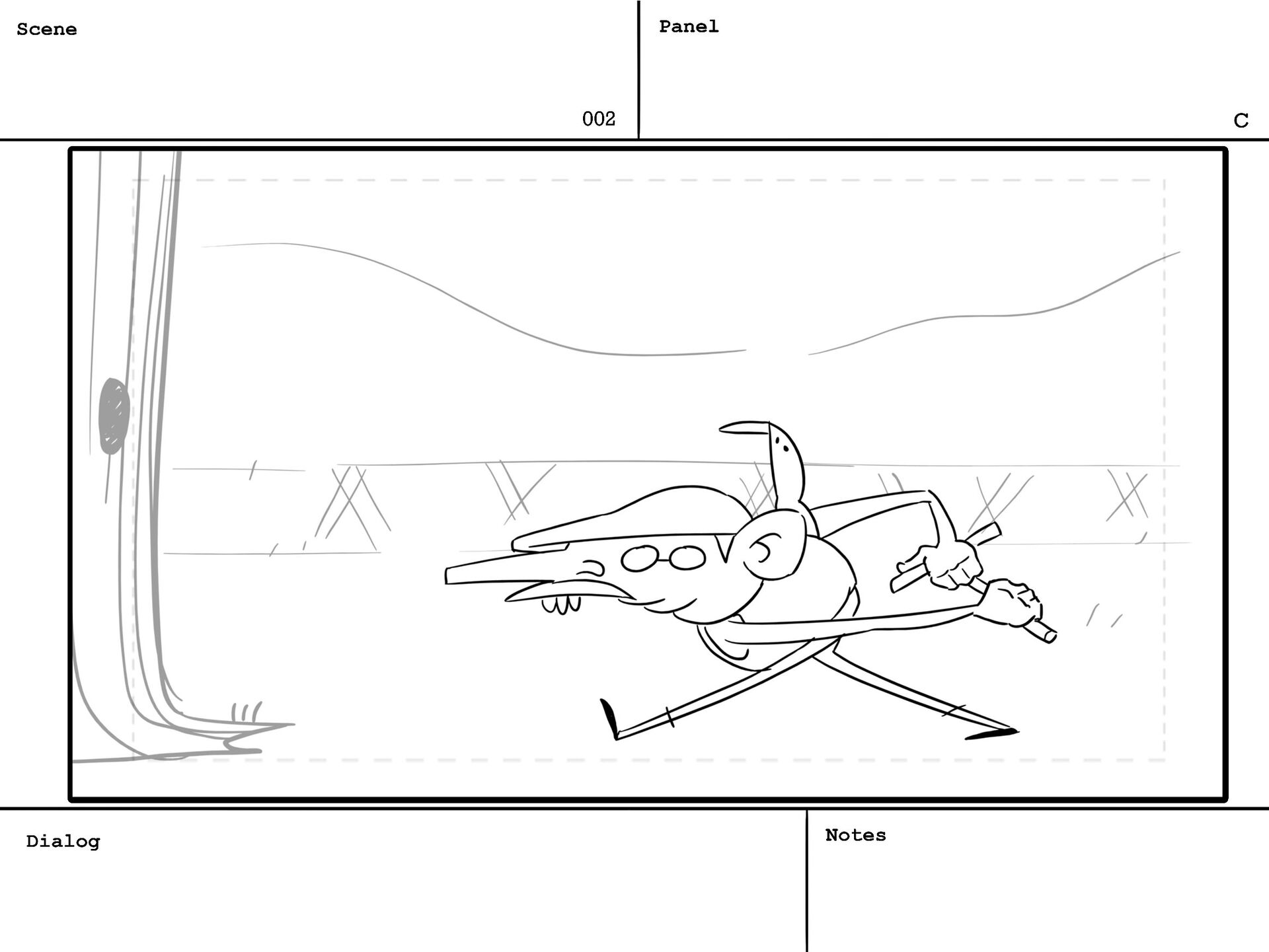 Scene

002

Panel

C

Dialog

Notes