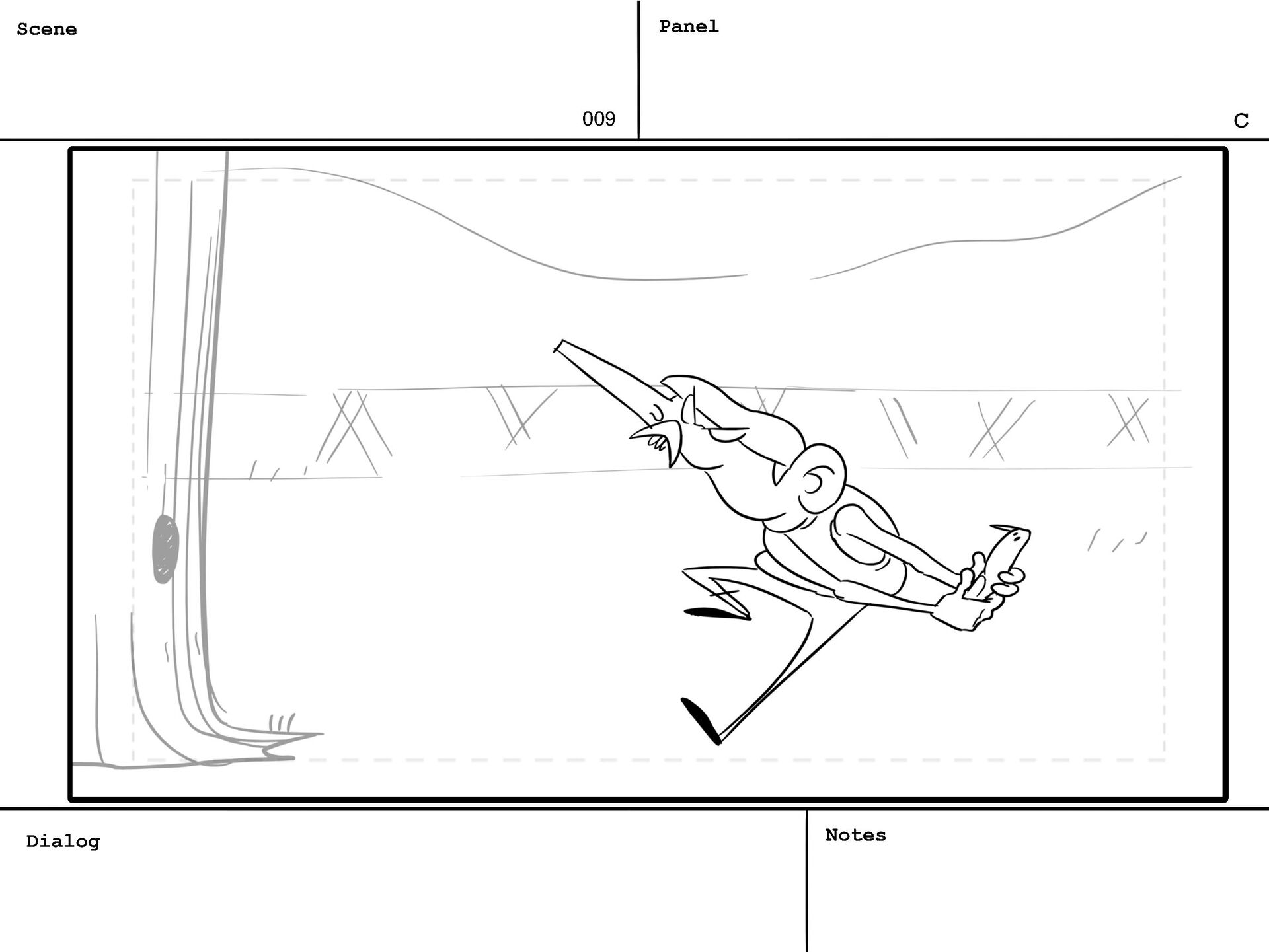 Scene

009

Panel

C

Dialog

Notes