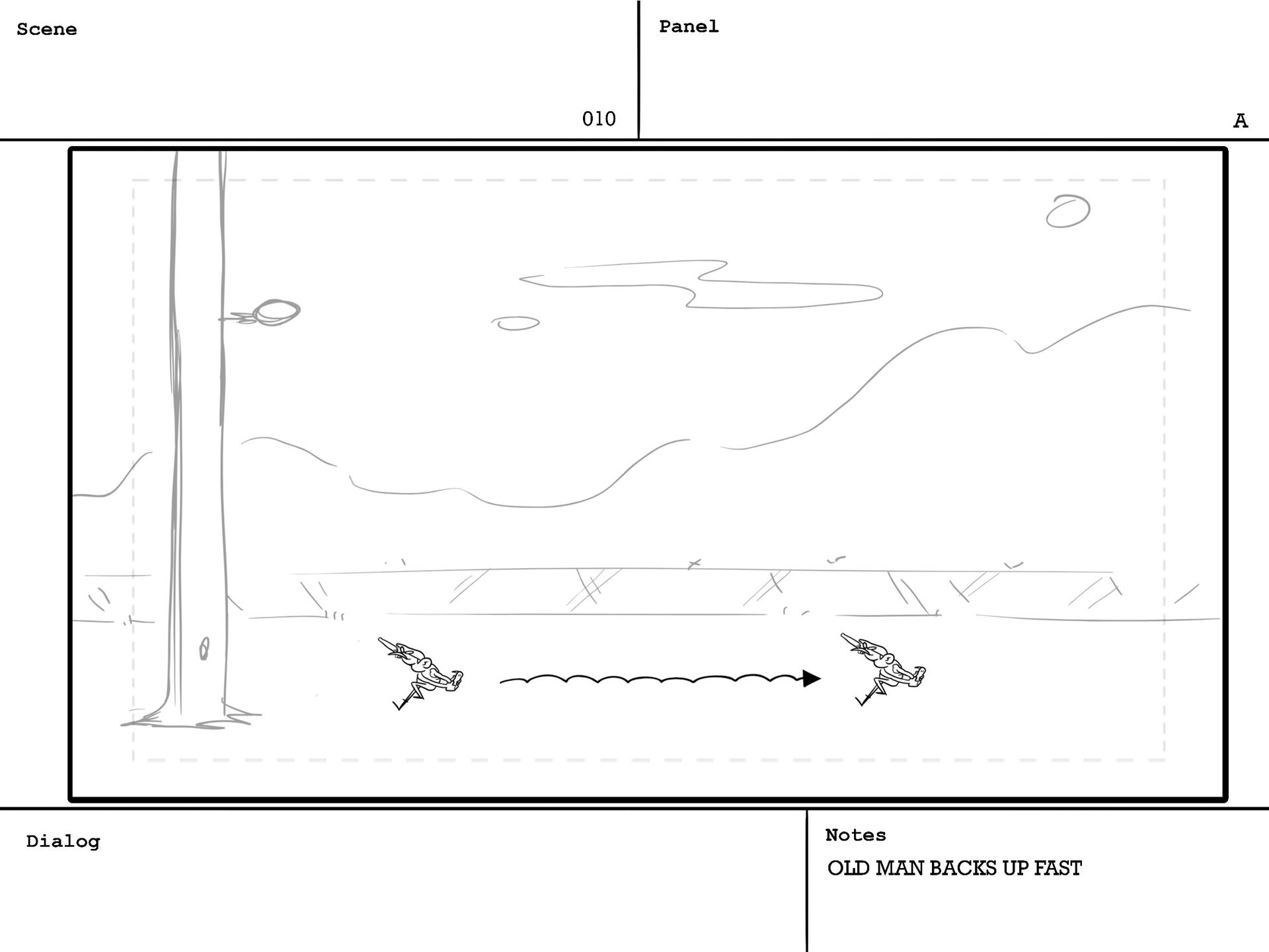 Scene

010

Panel

A

Dialog

Notes

OLD MAN BACKS UP FAST