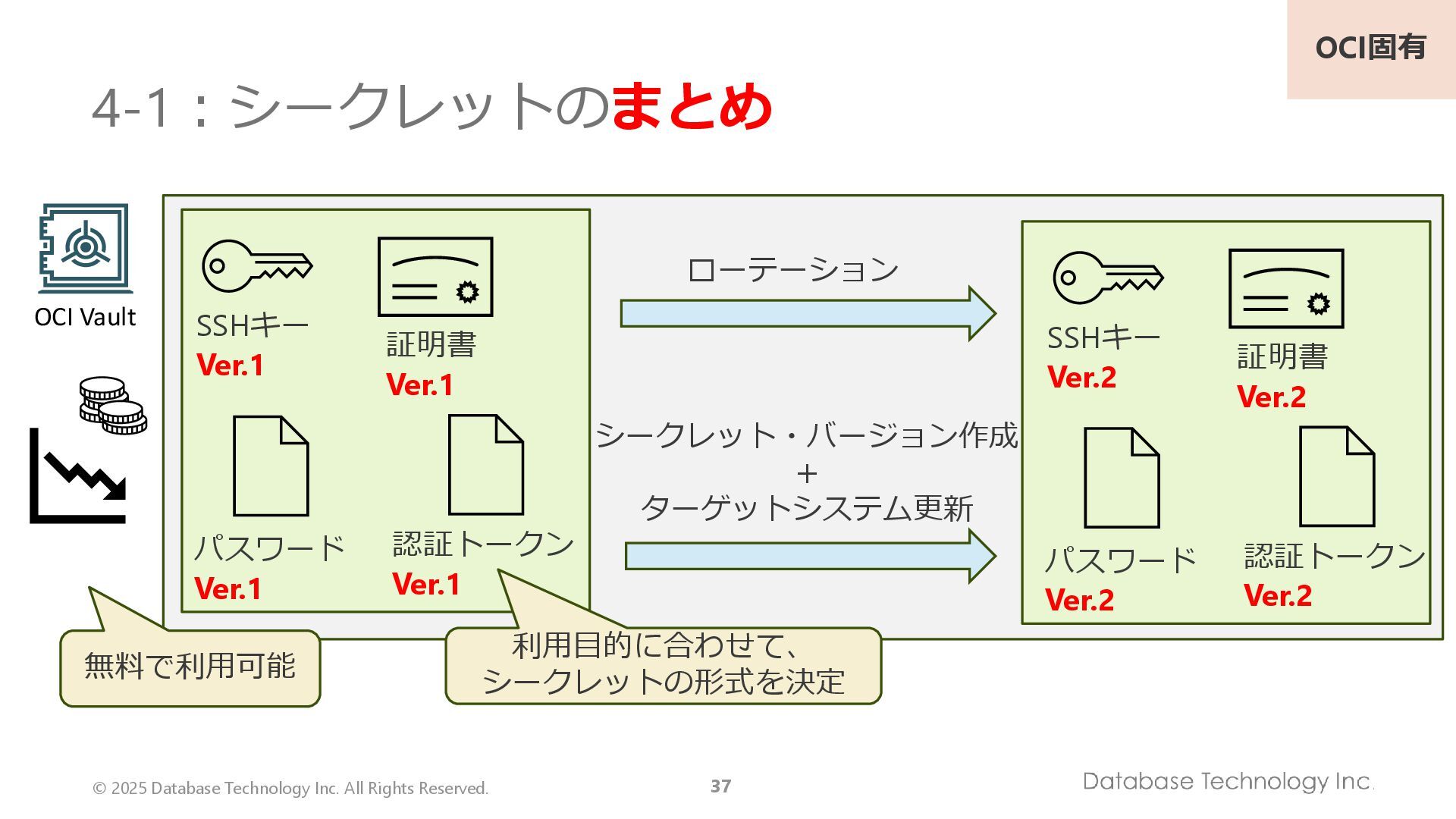 OCI固有

4-1：シークレットのまとめ

OCI Vault

SSHキー
Ver.1

証明書
Ver.1

パスワード
Ver.1

認証トークン
Ver.1

ローテーション

シークレット・バージョン作成
+
ターゲットシステム更新

SSHキー
Ver.2

証明書
Ver.2

パスワード
Ver.2

認証トークン
Ver.2

無料で利用可能

利用目的に合わせて、
シークレットの形式を決定

© 2025 Database Technology Inc. All Rights Reserved.

37

Database Technology Inc.