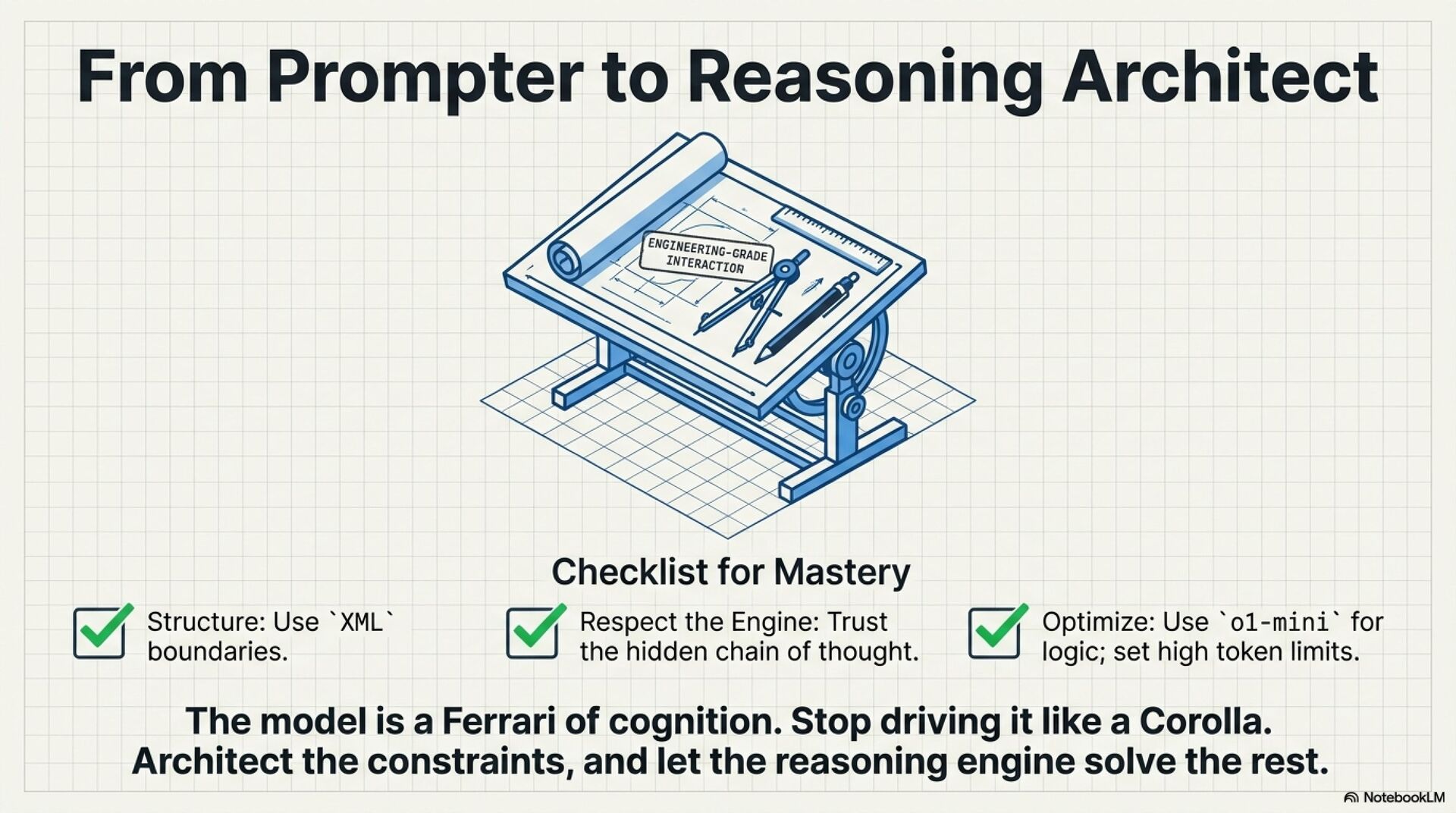 From Prompter to Reasoning Architect

ENGINEERING-GRADE INTERACTION

Checklist for Mastery

Structure: Use `XML` boundaries.

Respect the Engine: Trust the hidden chain of thought.

Optimize: Use `o1-mini` for logic; set high token limits.

The model is a Ferrari of cognition. Stop driving it like a Corolla. Architect the constraints, and let the reasoning engine solve the rest.

NotebookLM